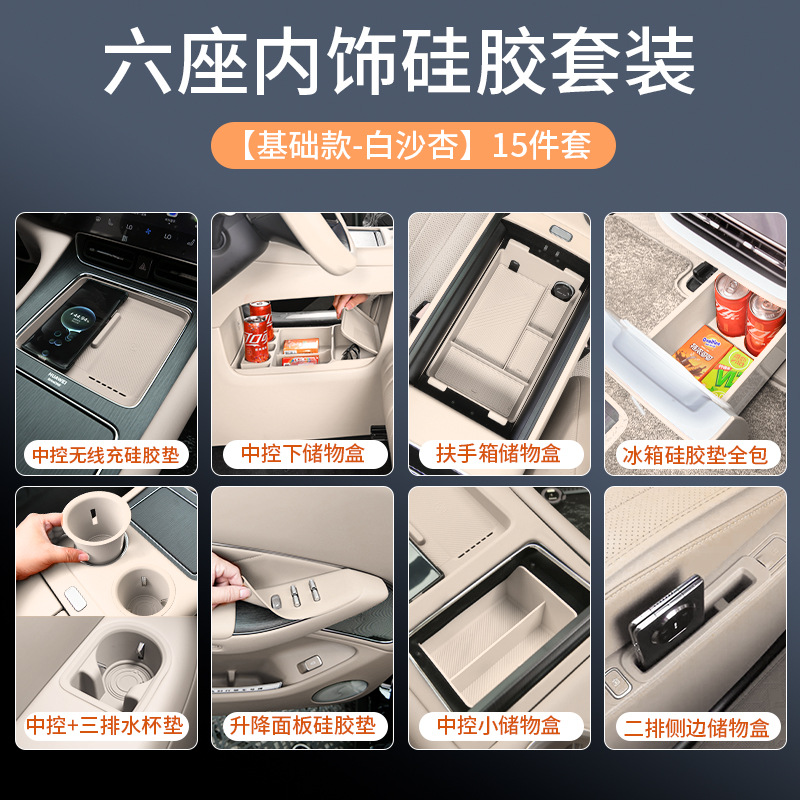 六座内饰硅胶套装

【基础款-白沙杏】15件套

中控无线充硅胶垫

中控下储物盒

扶手箱储物盒

冰箱硅胶垫全包

中控+三排水杯垫

升降面板硅胶垫

中控小储物盒

二排侧边储物盒