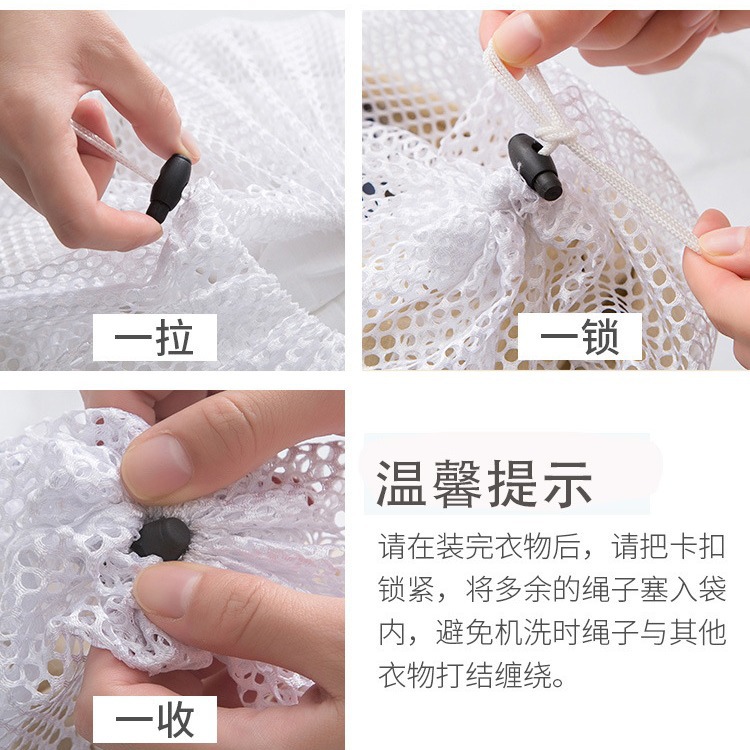 一拉

一锁

一收

温馨提示

请在装完衣物后，请把卡扣锁紧，将多余的绳子塞入袋内，避免机洗时绳子与其他衣物打结缠绕。