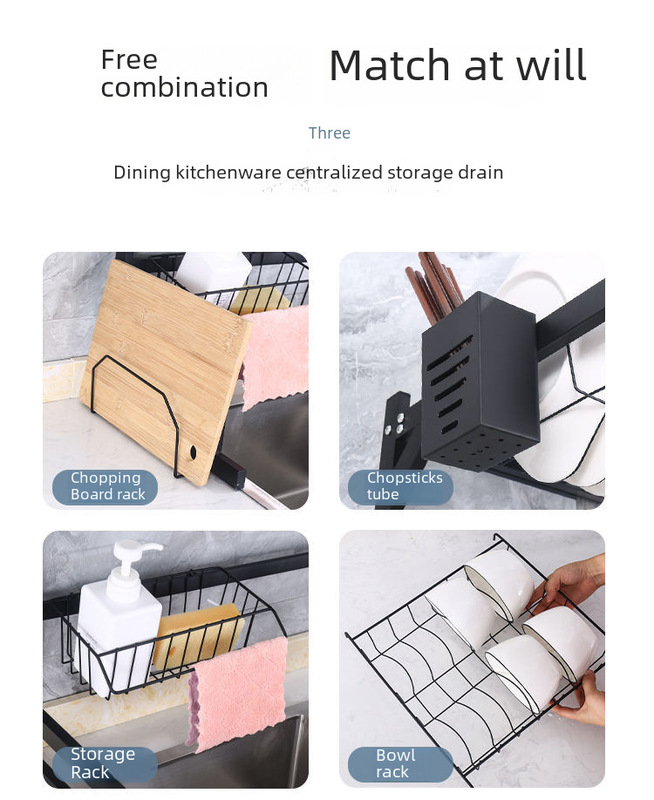 Free combination

Match at will

Three

Dining kitchenware centralized storage drain

Chopping Board rack

Chopsticks tube

Storage Rack

Bowl rack