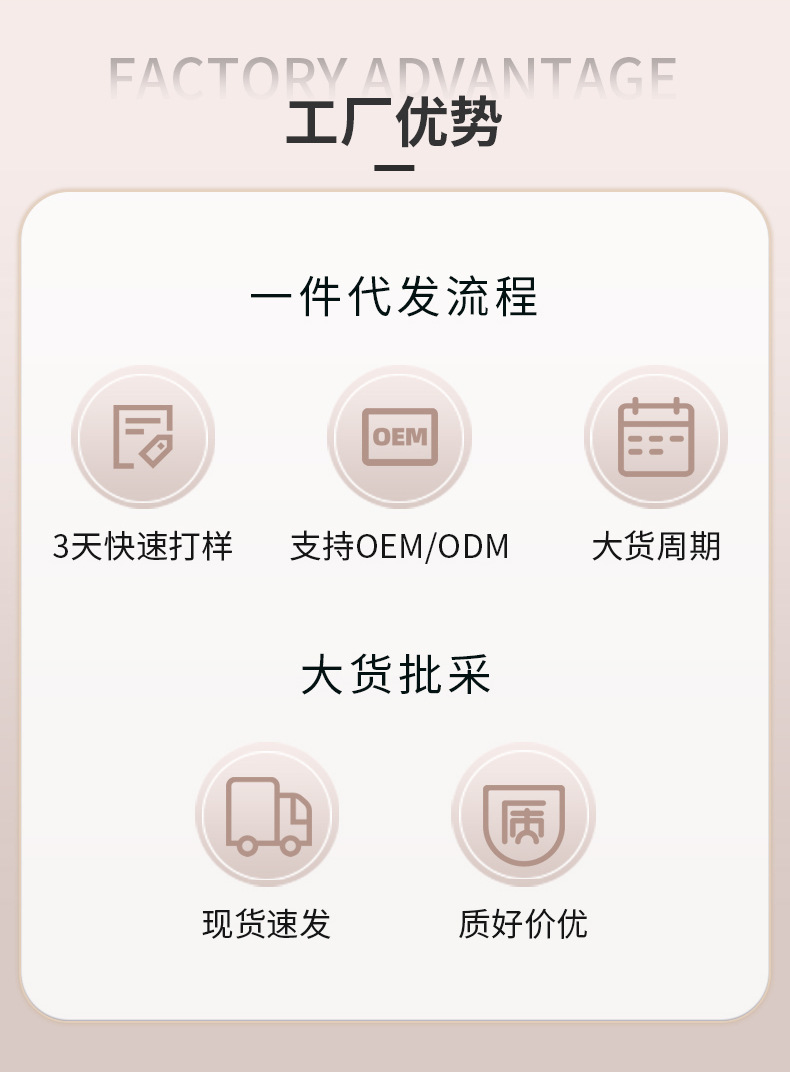 FACTORY ADVANTAGE

工厂优势

一件代发流程

OEM

3天快速打样

支持OEM/ODM

大货周期

大货批采

质

现货速发

质好价优