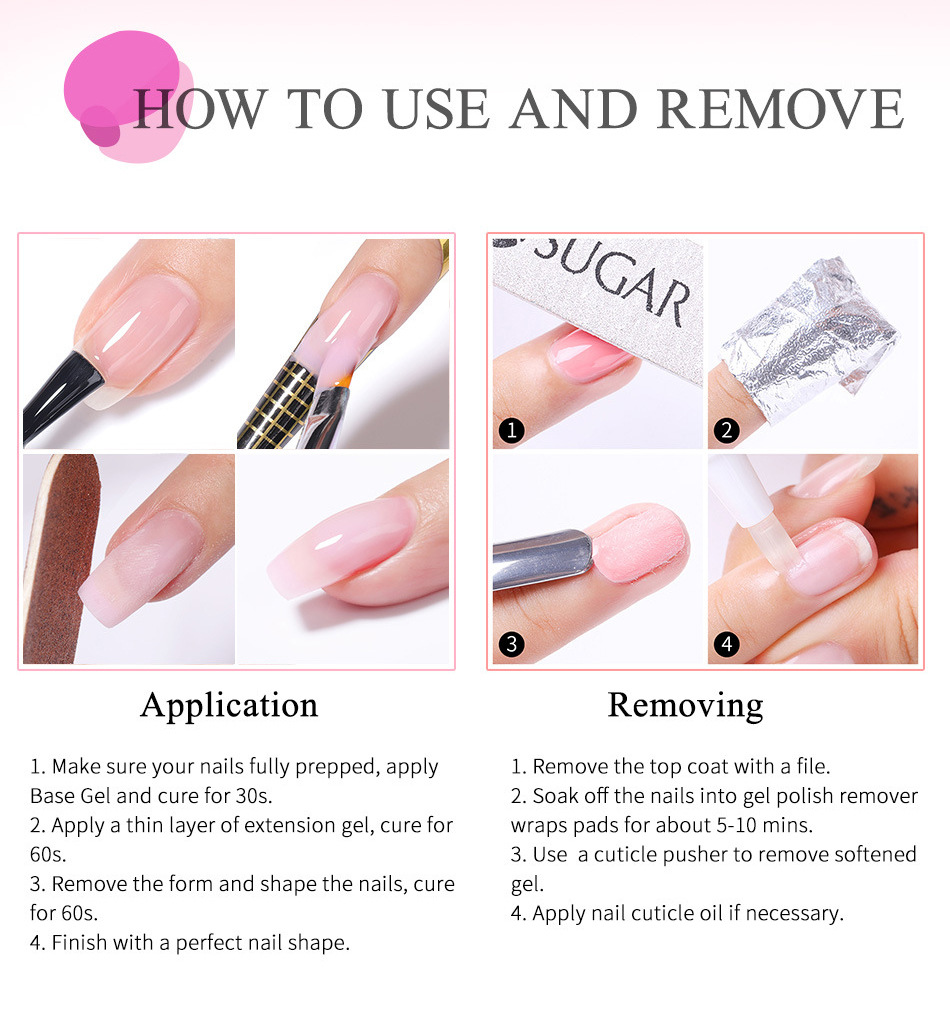 HOW TO USE AND REMOVE

SUGAR

1
2
3
4

Application

1. Make sure your nails fully prepped, apply Base Gel and cure for 30s.
2. Apply a thin layer of extension gel, cure for 60s.
3. Remove the form and shape the nails, cure for 60s.
4. Finish with a perfect nail shape.

Removing

1. Remove the top coat with a file.
2. Soak off the nails into gel polish remover wraps pads for about 5-10 mins.
3. Use a cuticle pusher to remove softened gel.
4. Apply nail cuticle oil if necessary.