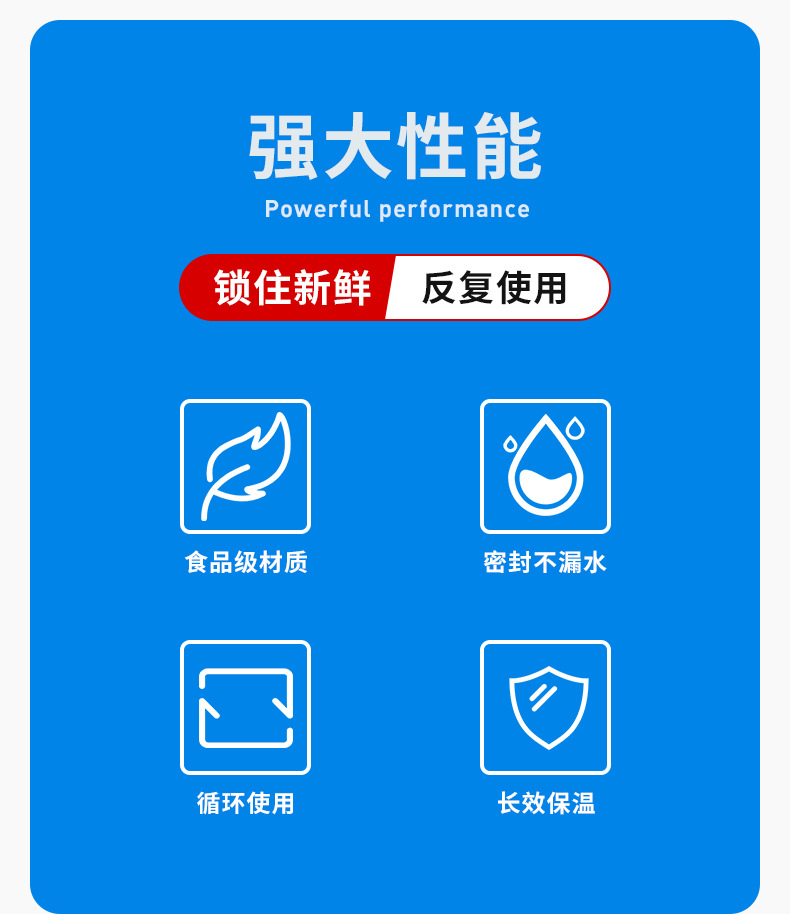 强大性能

Powerful performance

锁住新鲜 反复使用

食品级材质

密封不漏水

循环使用

长效保温