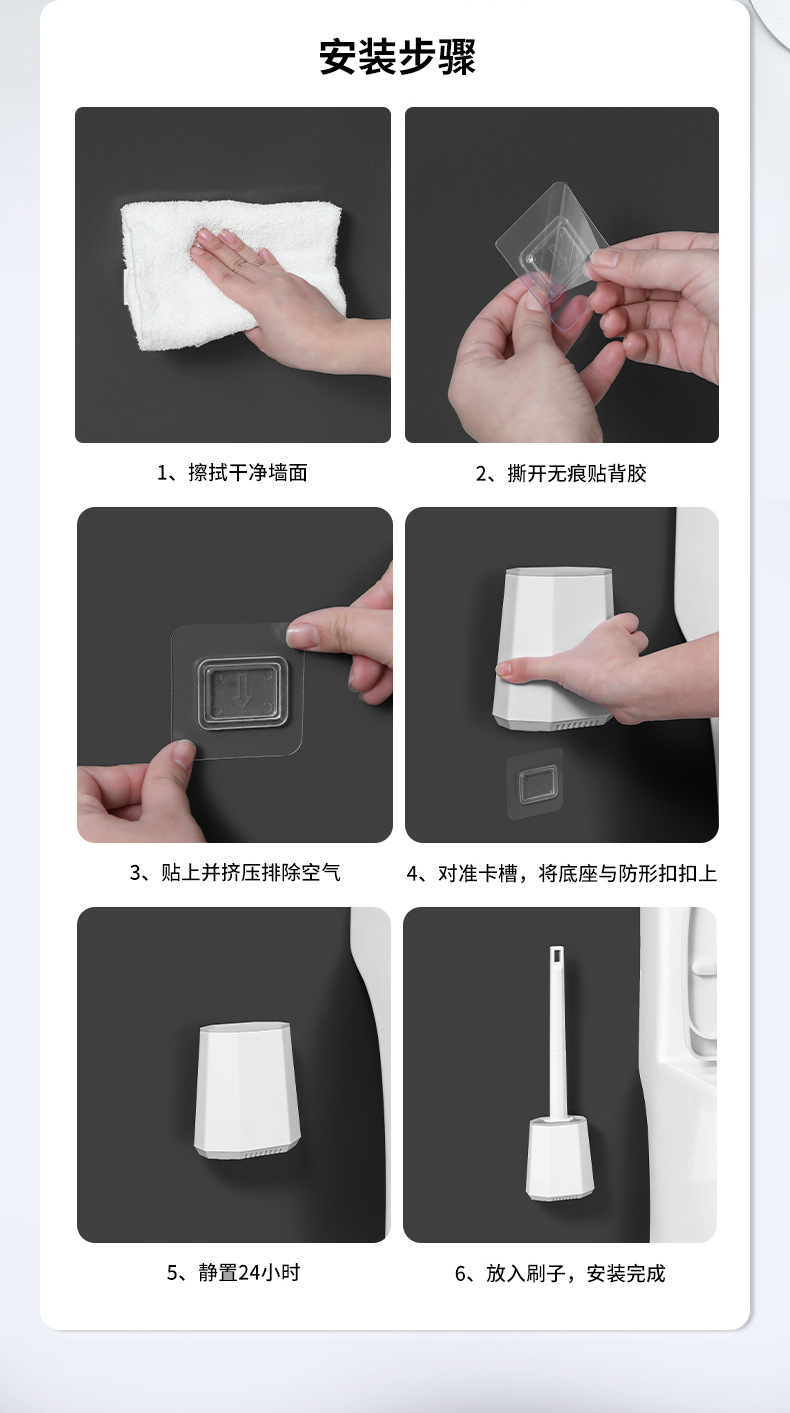 安装步骤

1、擦拭干净墙面

2、撕开无痕贴背胶

3、贴上并挤压排除空气

4、对准卡槽，将底座与防形扣扣上

5、静置24小时

6、放入刷子，安装完成