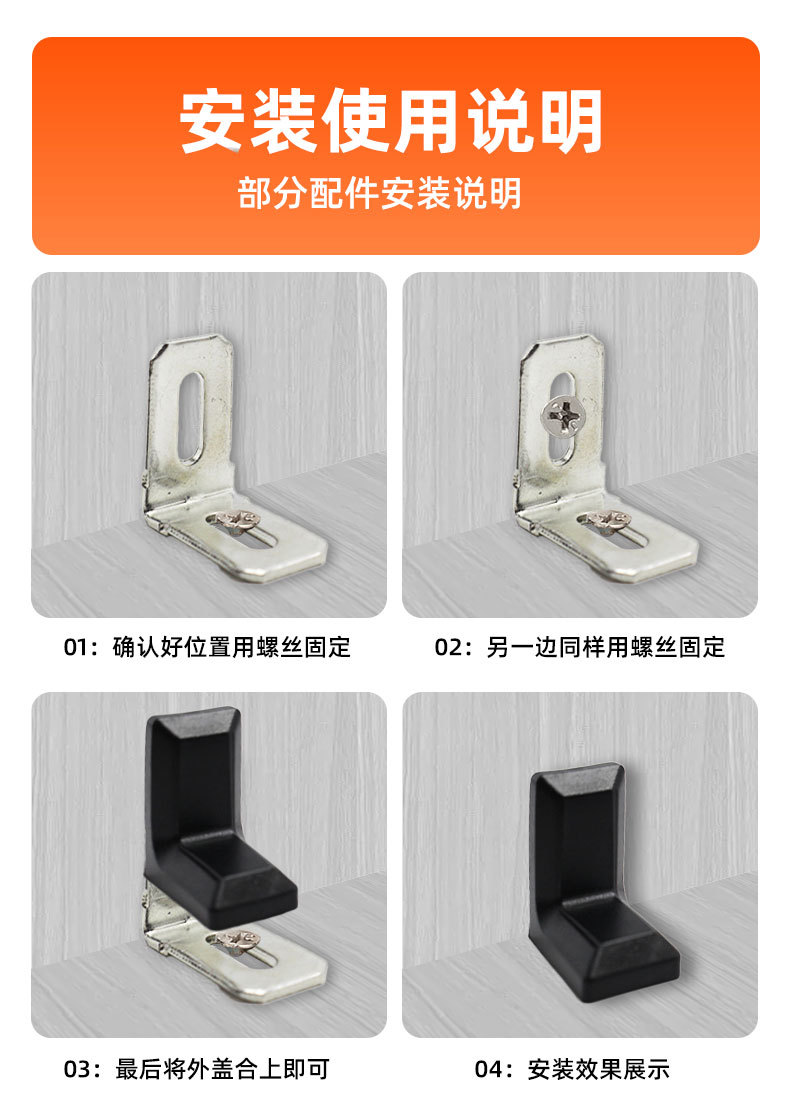 安装使用说明

部分配件安装说明

01：确认好位置用螺丝固定

02：另一边同样用螺丝固定

03：最后将外盖合上即可

04：安装效果展示