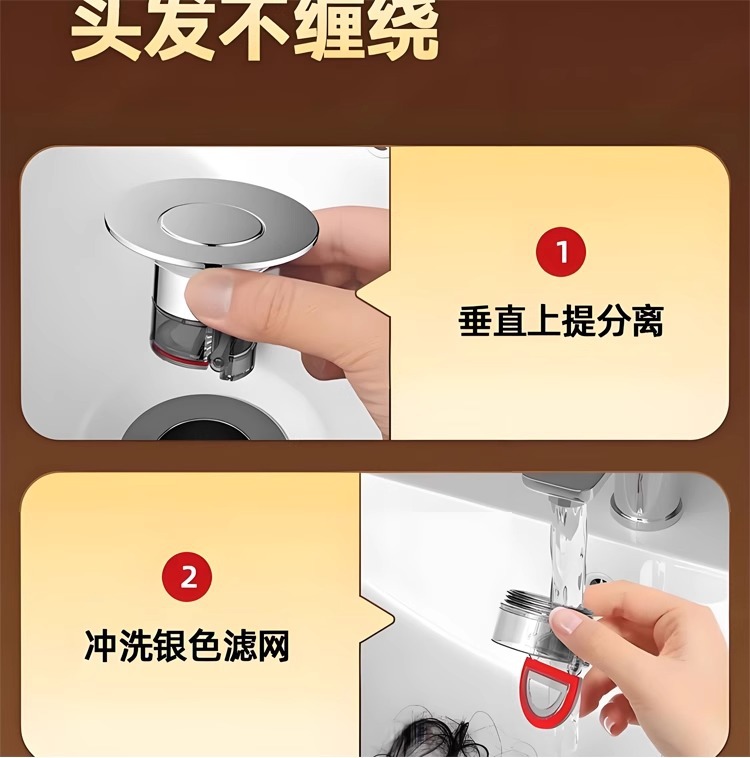 头发不缠绕

1
垂直上提分离

2
冲洗银色滤网