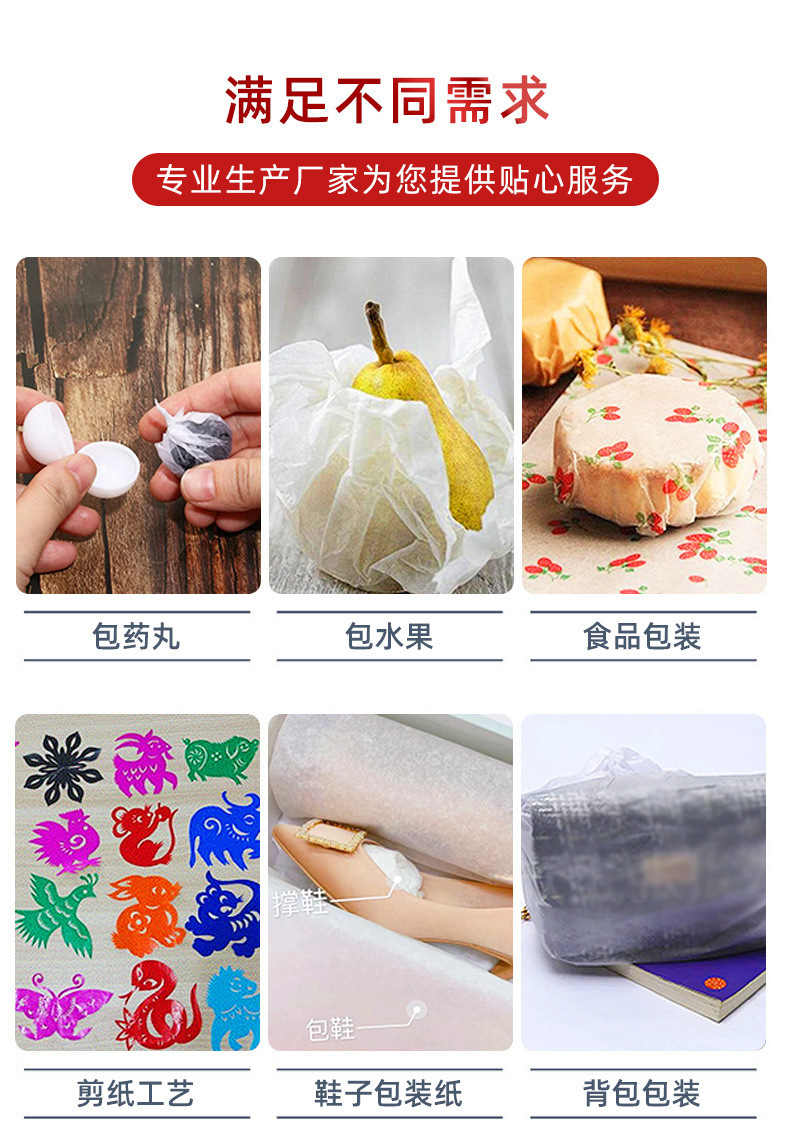 满足不同需求

专业生产厂家为您提供贴心服务

包药丸

包水果

食品包装

撑鞋

包鞋

剪纸工艺

鞋子包装纸

背包包装