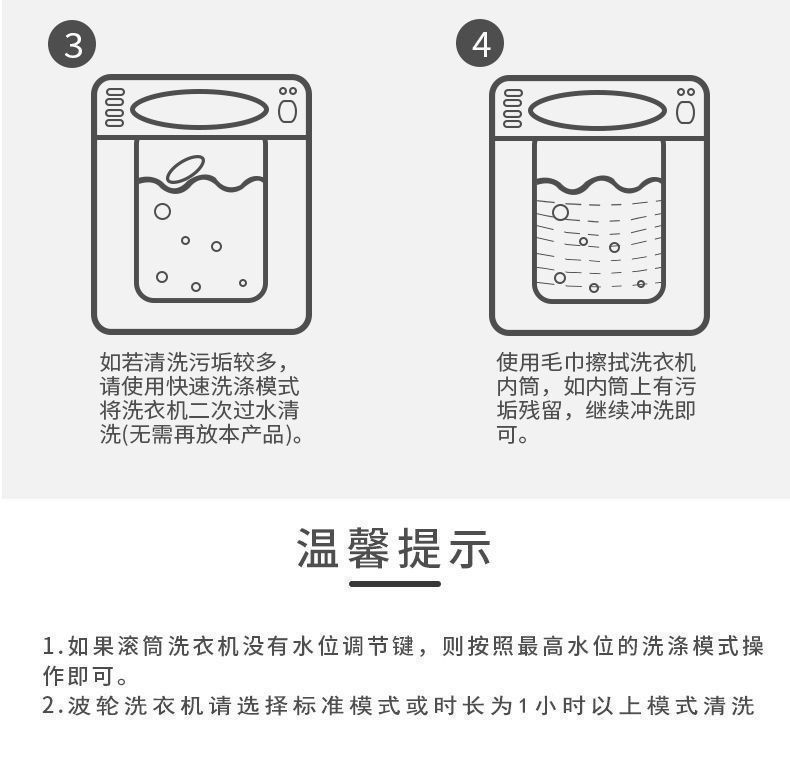 3

如若清洗污垢较多，请使用快速洗涤模式将洗衣机二次过水清洗(无需再放本产品)。

4

使用毛巾擦拭洗衣机内筒，如内筒上有污垢残留，继续冲洗即可。

温馨提示

1.如果滚筒洗衣机没有水位调节键，则按照最高水位的洗涤模式操作即可。
2.波轮洗衣机请选择标准模式或时长为1小时以上模式清洗