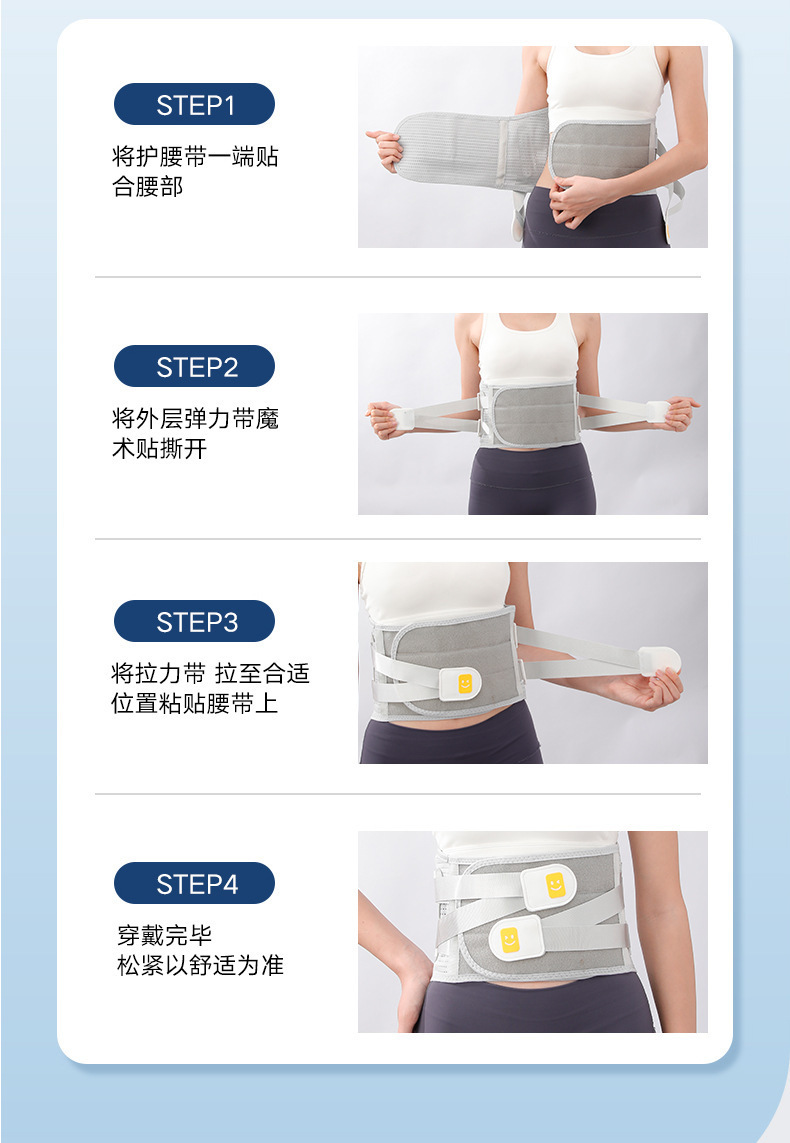 STEP1

将护腰带一端贴合腰部

STEP2

将外层弹力带魔术贴撕开

STEP3

将拉力带 拉至合适位置粘贴腰带上

STEP4

穿戴完毕
松紧以舒适为准