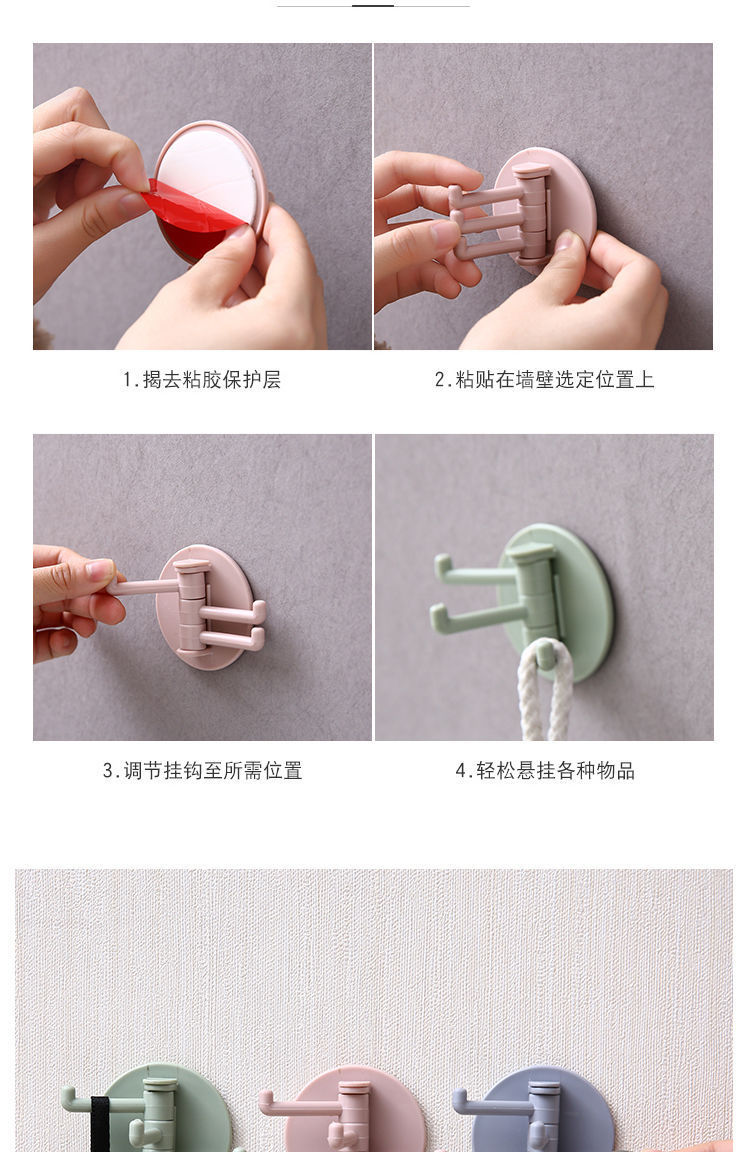 1.揭去粘胶保护层

2.粘贴在墙壁选定位置上

3.调节挂钩至所需位置

4.轻松悬挂各种物品