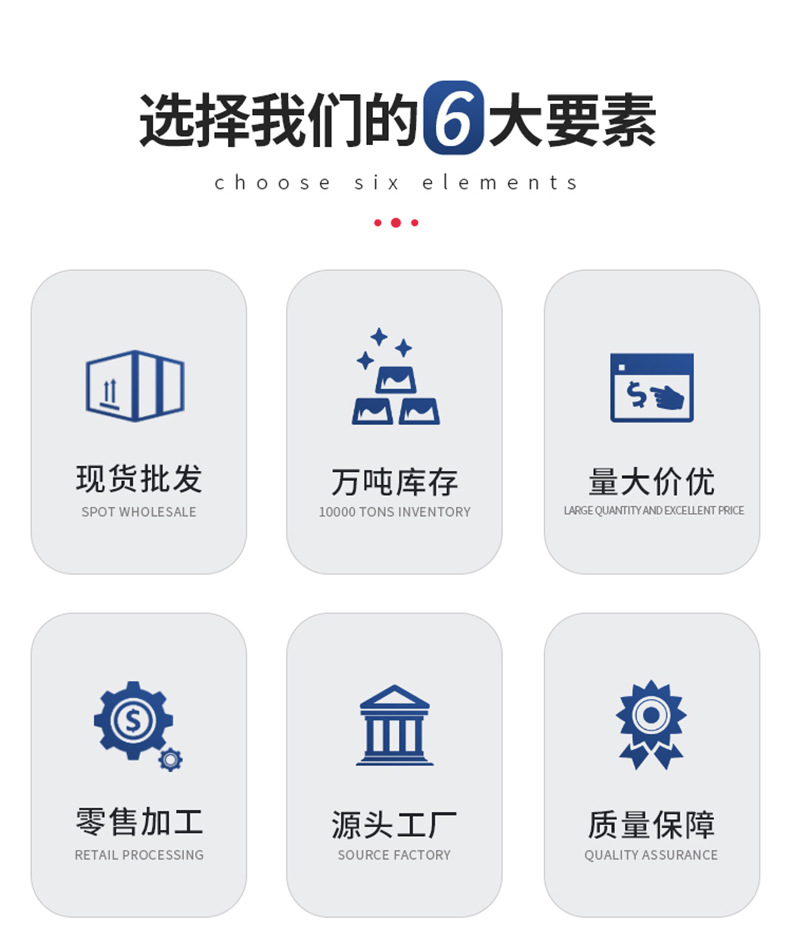 选择我们的6大要素

choose six elements

现货批发
SPOT WHOLESALE

万吨库存
10000 TONS INVENTORY

量大价优
LARGE QUANTITY AND EXCELLENT PRICE

零售加工
RETAIL PROCESSING

源头工厂
SOURCE FACTORY

质量保障
QUALITY ASSURANCE