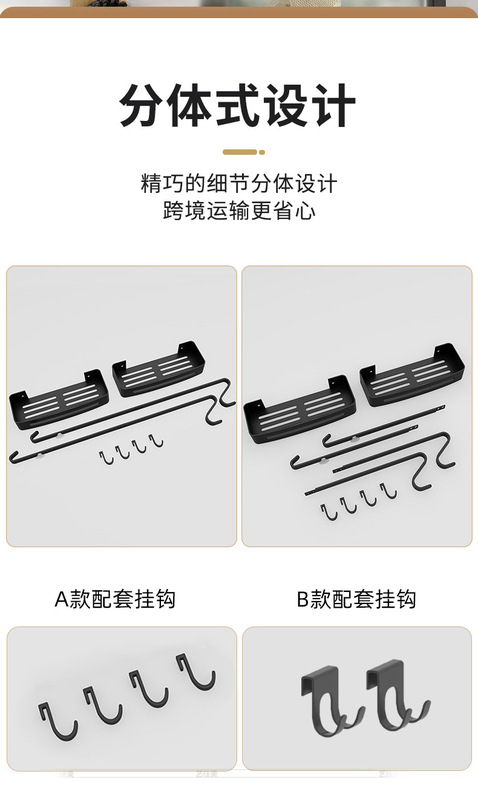 分体式设计

精巧的细节分体设计
跨境运输更省心

A款配套挂钩

B款配套挂钩