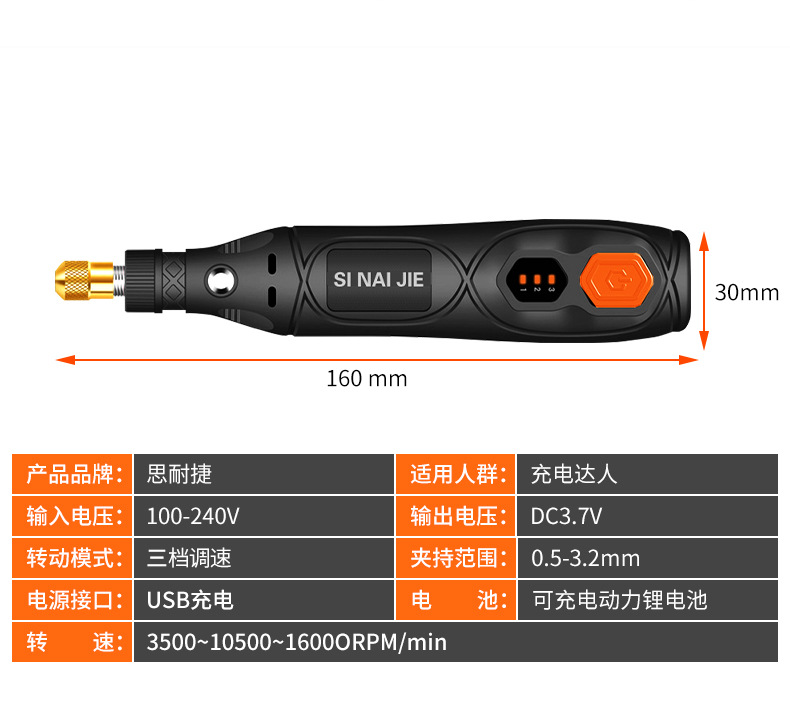 SI NAI JIE

1 2 3

30mm

160 mm

| 产品品牌: | 思耐捷 | 适用人群: | 充电达人 |
|---|---|---|---|
| 输入电压: | 100-240V | 输出电压: | DC3.7V |
| 转动模式: | 三档调速 | 夹持范围: | 0.5-3.2mm |
| 电源接口: | USB充电 | 电　　池: | 可充电动力锂电池 |
| 转　　速: | 3500~10500~1600ORPM/min | | |