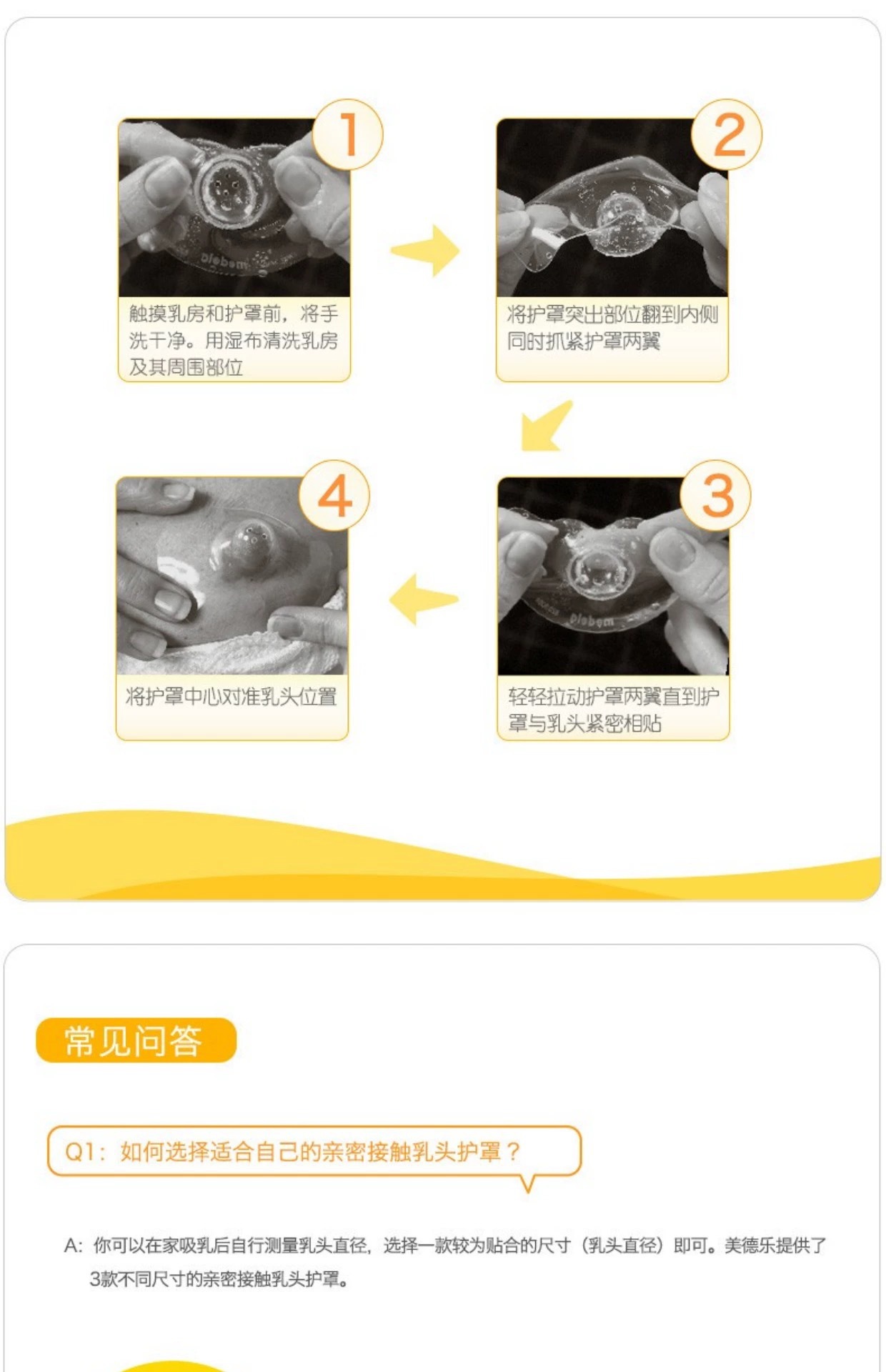 1

触摸乳房和护罩前，将手洗干净。用湿布清洗乳房及其周围部位

2

将护罩突出部位翻到内侧同时抓紧护罩两翼

3

轻轻拉动护罩两翼直到护罩与乳头紧密相贴

4

将护罩中心对准乳头位置

常见问答

Q1：如何选择适合自己的亲密接触乳头护罩？

A：你可以在家吸乳后自行测量乳头直径，选择一款较为贴合的尺寸（乳头直径）即可。美德乐提供了3款不同尺寸的亲密接触乳头护罩。