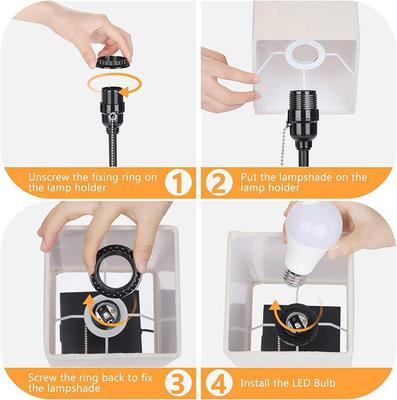 Unscrew the fixing ring on the lamp holder

1

2

Put the lampshade on the lamp holder

Screw the ring back to fix the lampshade

3

4

Install the LED Bulb