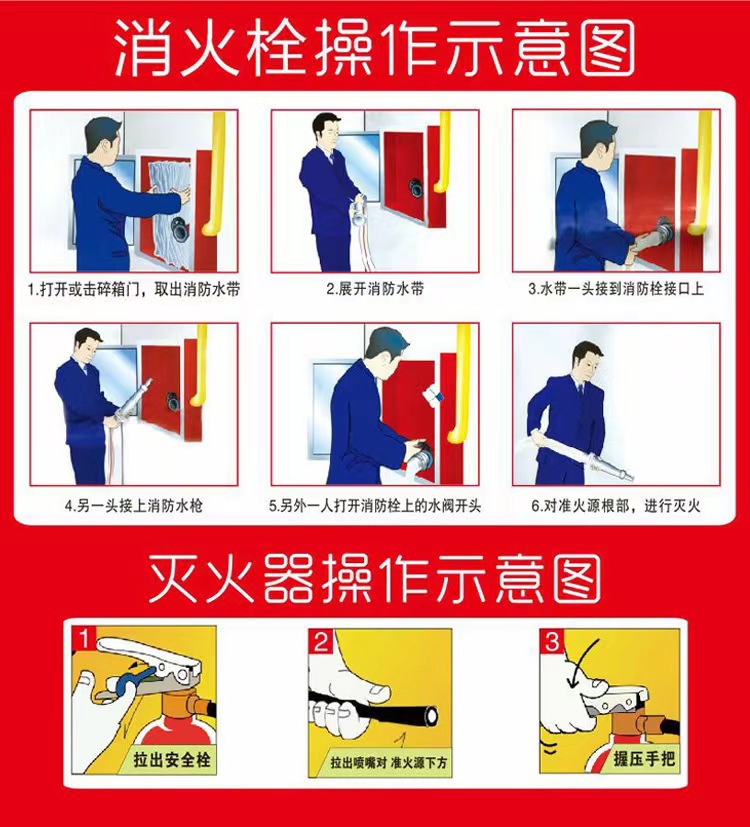 消火栓操作示意图

1.打开或击碎箱门，取出消防水带

2.展开消防水带

3.水带一头接到消防栓接口上

4.另一头接上消防水枪

5.另外一人打开消防栓上的水阀开头

6.对准火源根部，进行灭火

灭火器操作示意图

1
拉出安全栓

2
拉出喷嘴对 准火源下方

3
握压手把