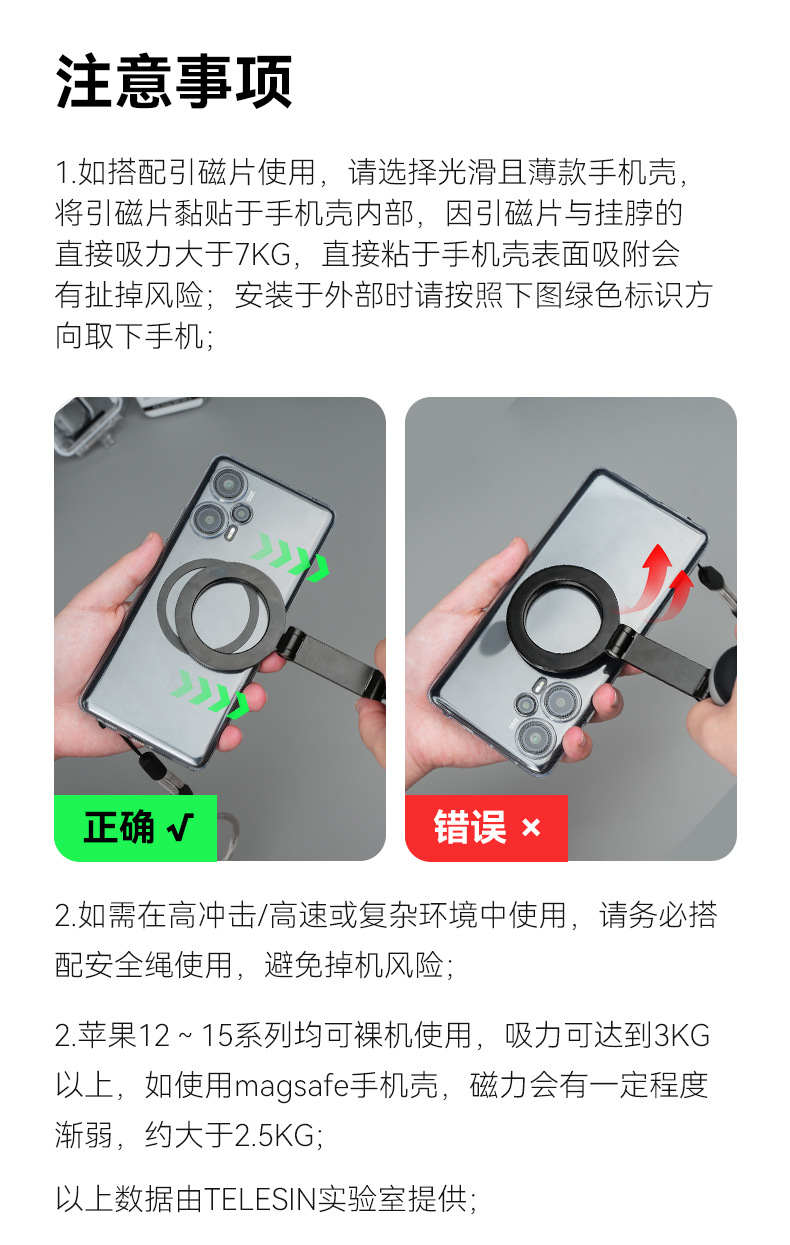 注意事项

1.如搭配引磁片使用，请选择光滑且薄款手机壳，将引磁片黏贴于手机壳内部，因引磁片与挂脖的直接吸力大于7KG，直接粘于手机壳表面吸附会有扯掉风险；安装于外部时请按照下图绿色标识方向取下手机；

正确 √

错误 ×

2.如需在高冲击/高速或复杂环境中使用，请务必搭配安全绳使用，避免掉机风险；

2.苹果12 ~ 15系列均可裸机使用，吸力可达到3KG以上，如使用magsafe手机壳，磁力会有一定程度渐弱，约大于2.5KG；

以上数据由TELESIN实验室提供；