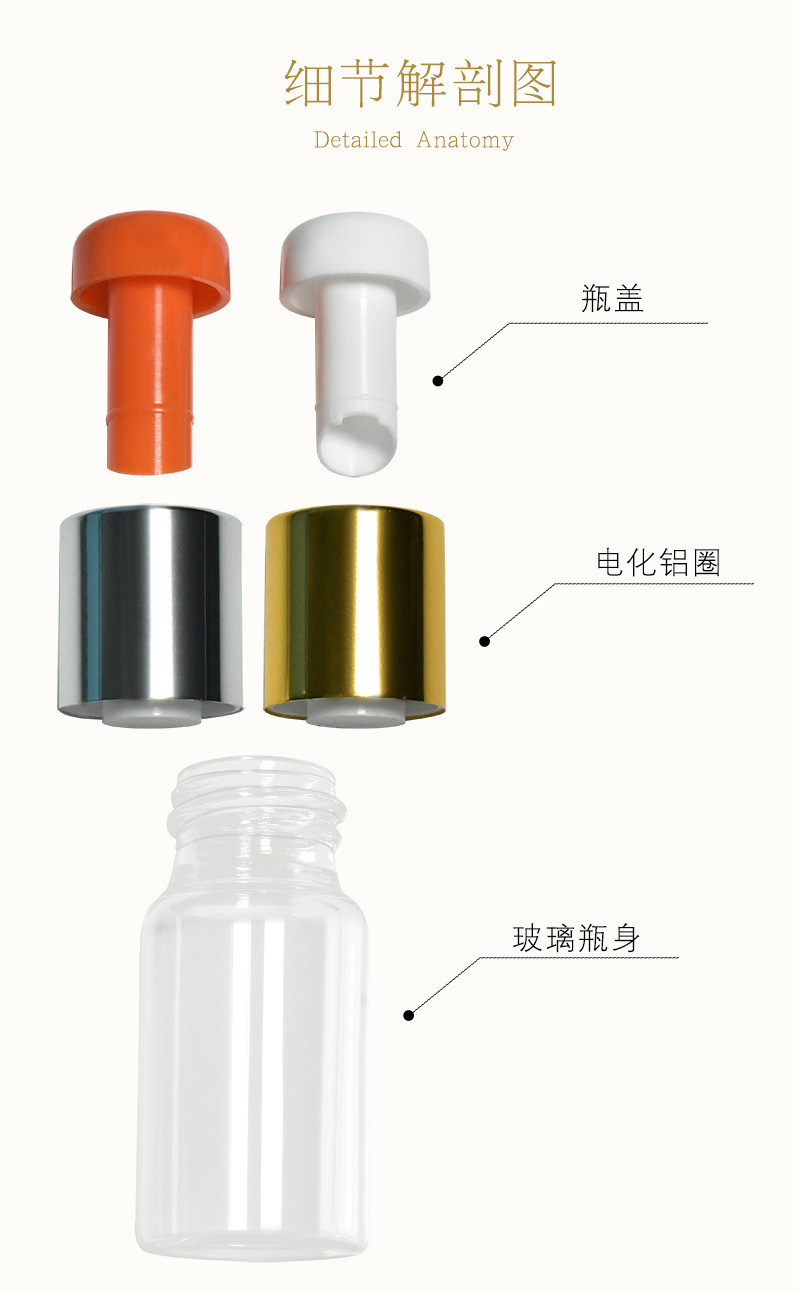 细节解剖图

Detailed Anatomy

瓶盖

电化铝圈

玻璃瓶身