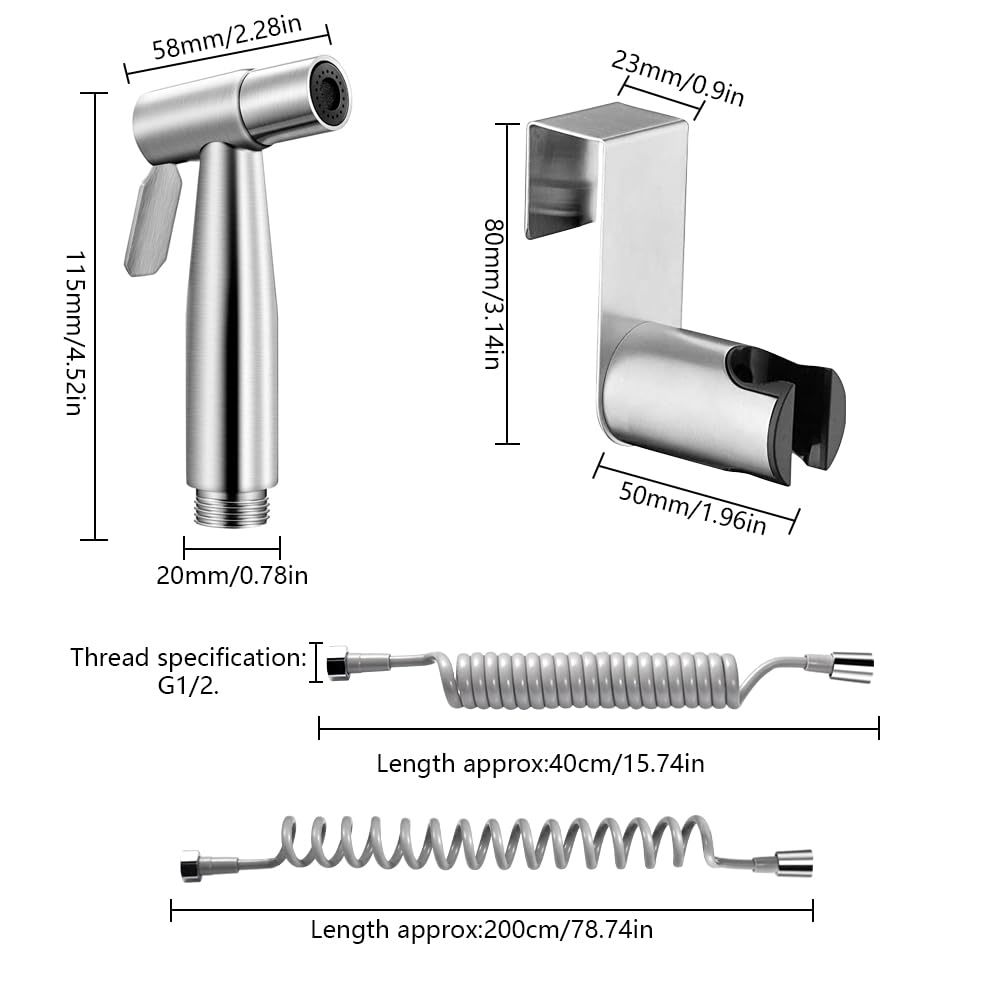 58mm/2.28in

115mm/4.52in

20mm/0.78in

23mm/0.9in

80mm/3.14in

50mm/1.96in

Thread specification: G1/2.

Length approx:40cm/15.74in

Length approx:200cm/78.74in