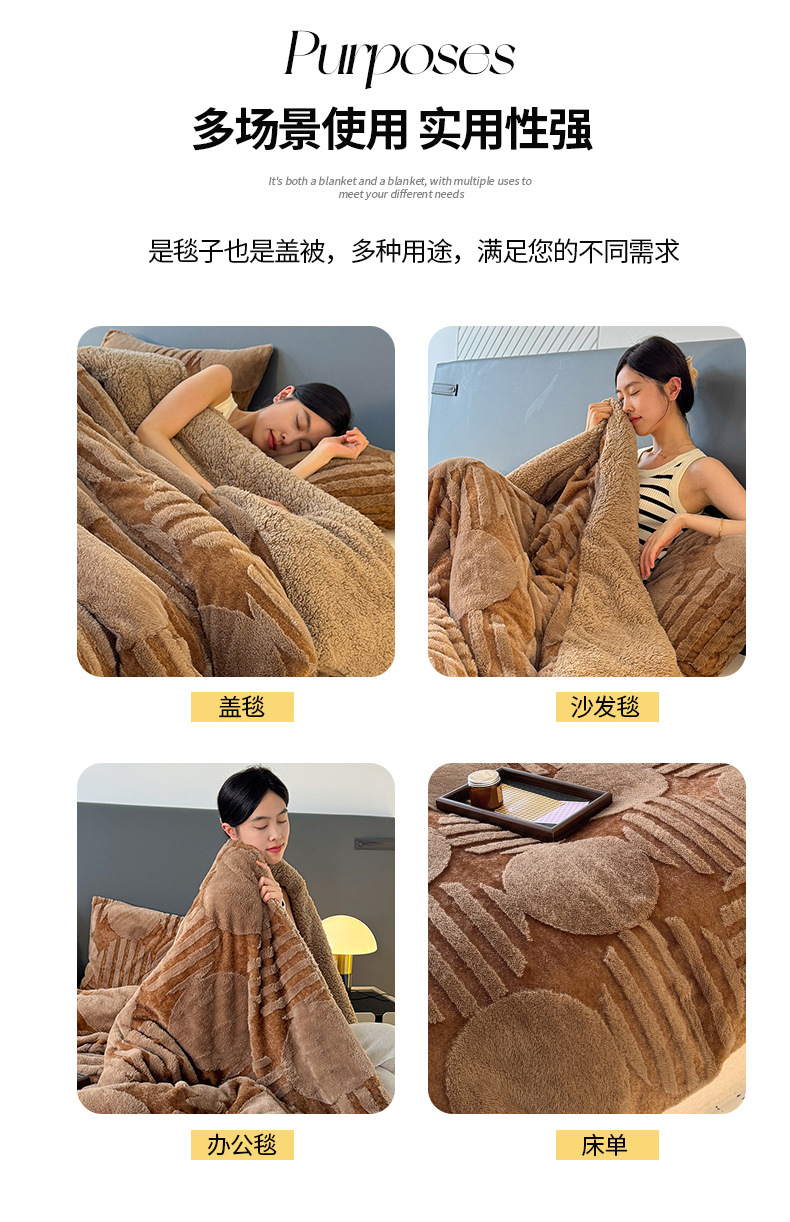 Purposes

多场景使用 实用性强

It's both a blanket and a blanket, with multiple uses to meet your different needs

是毯子也是盖被，多种用途，满足您的不同需求

盖毯

沙发毯

办公毯

床单