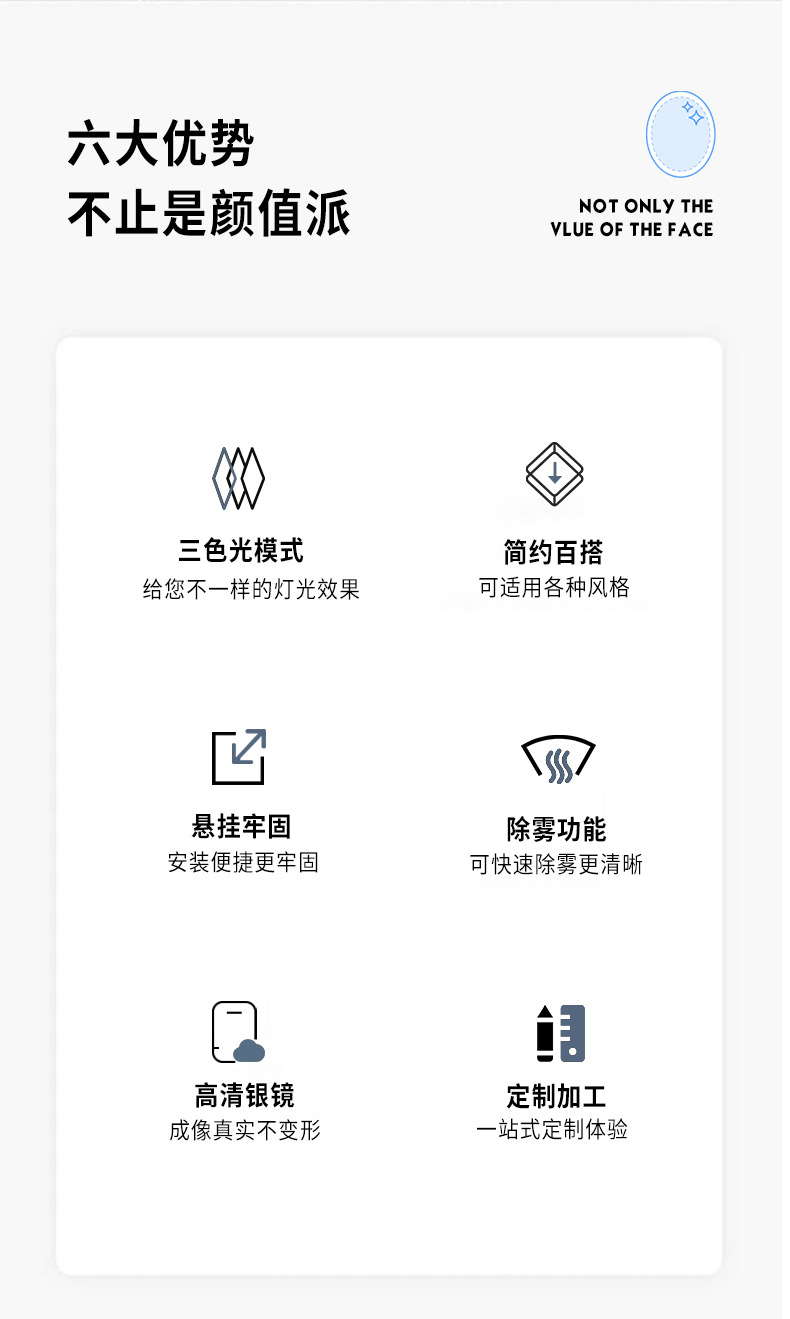 六大优势
不止是颜值派

NOT ONLY THE
VLUE OF THE FACE

三色光模式
给您不一样的灯光效果

简约百搭
可适用各种风格

悬挂牢固
安装便捷更牢固

除雾功能
可快速除雾更清晰

高清银镜
成像真实不变形

定制加工
一站式定制体验