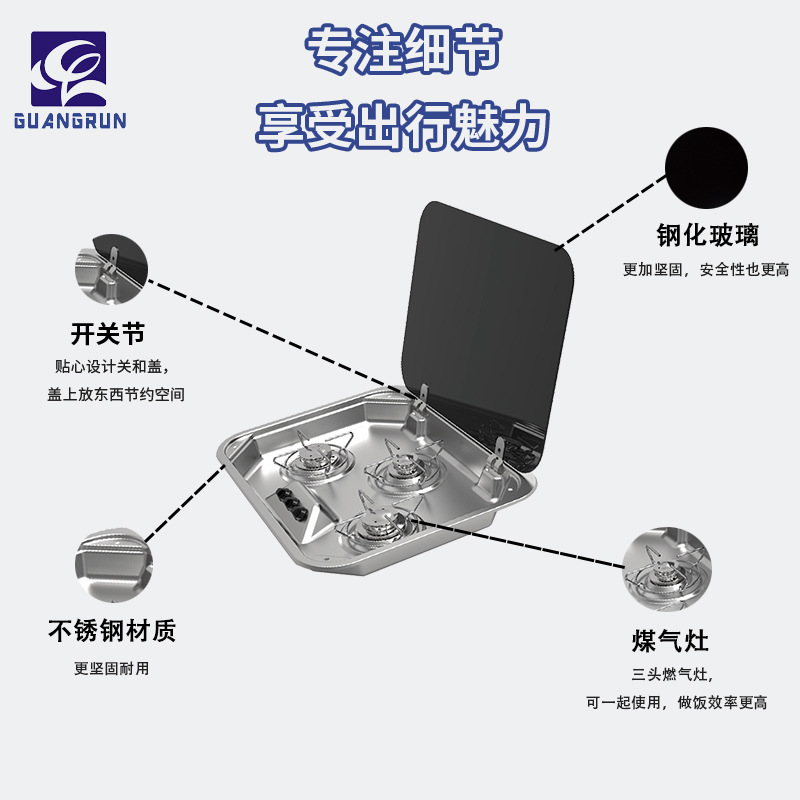 GUANGRUN

专注细节
享受出行魅力

钢化玻璃
更加坚固，安全性也更高

开关节
贴心设计关和盖，
盖上放东西节约空间

不锈钢材质
更坚固耐用

煤气灶
三头燃气灶，
可一起使用，做饭效率更高