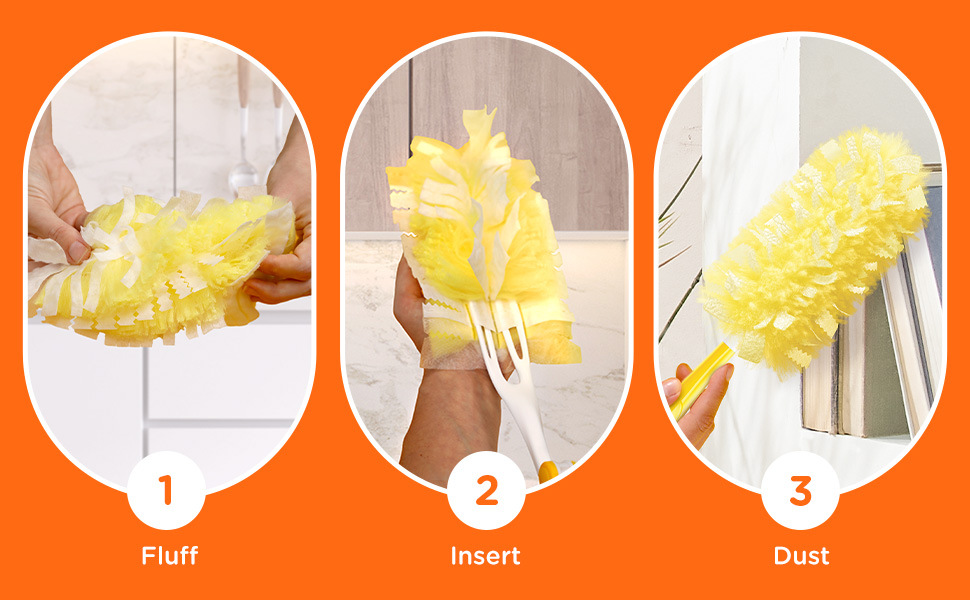 1
Fluff

2
Insert

3
Dust