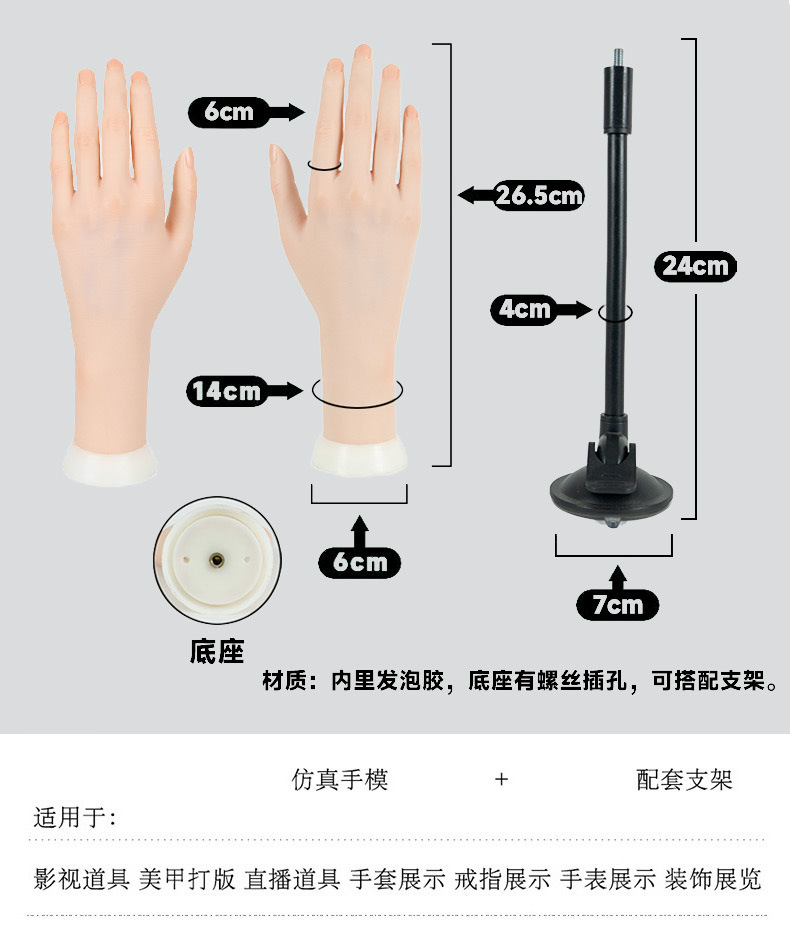 6cm

26.5cm

24cm

4cm

14cm

6cm

7cm

底座

材质：内里发泡胶，底座有螺丝插孔，可搭配支架。

仿真手模 + 配套支架

适用于：

影视道具 美甲打版 直播道具 手套展示 戒指展示 手表展示 装饰展览