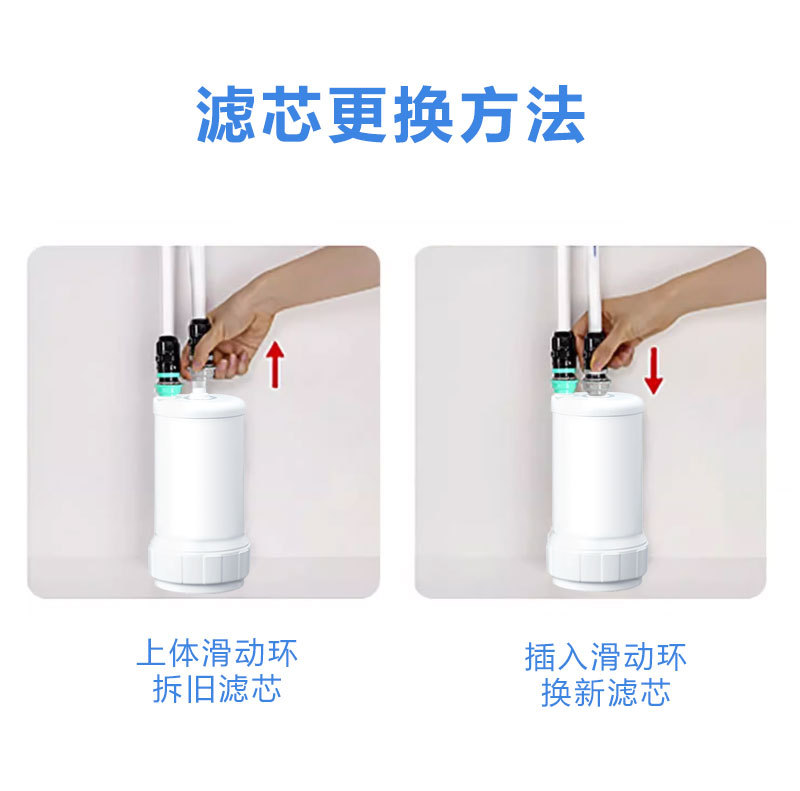 滤芯更换方法

上体滑动环
拆旧滤芯

插入滑动环
换新滤芯