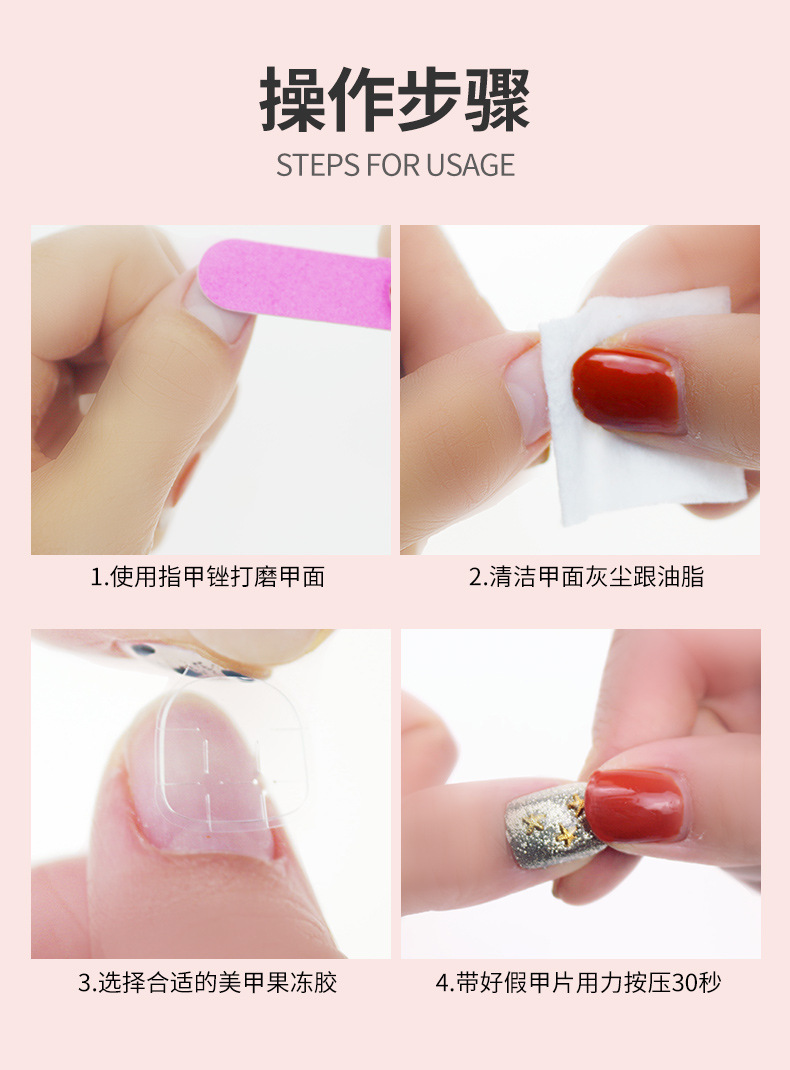 操作步骤
STEPS FOR USAGE

1.使用指甲锉打磨甲面

2.清洁甲面灰尘跟油脂

3.选择合适的美甲果冻胶

4.带好假甲片用力按压30秒