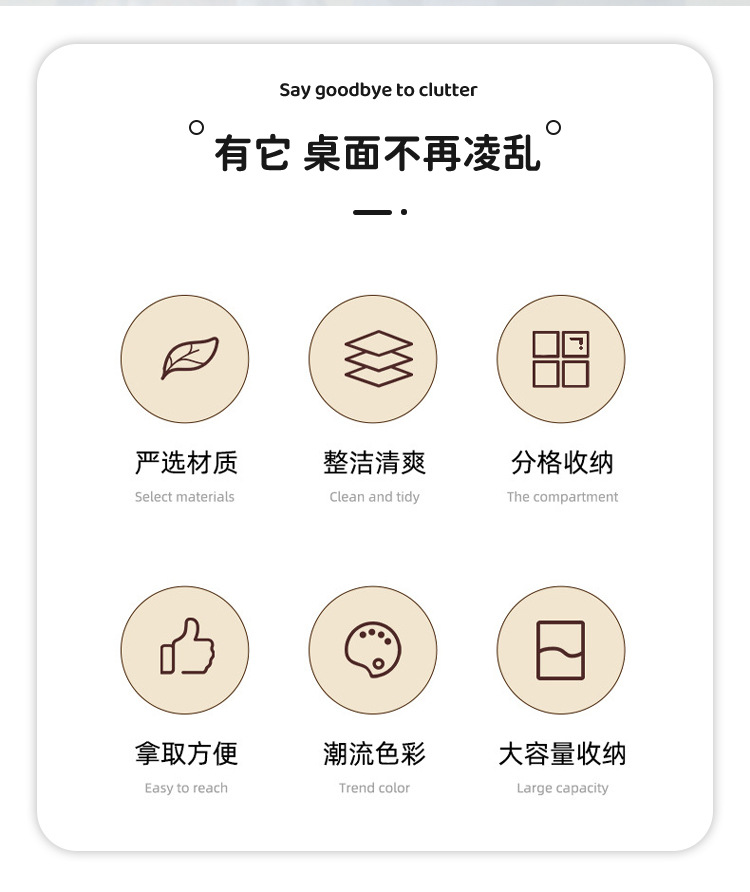 Say goodbye to clutter

有它 桌面不再凌乱

严选材质
Select materials

整洁清爽
Clean and tidy

分格收纳
The compartment

拿取方便
Easy to reach

潮流色彩
Trend color

大容量收纳
Large capacity