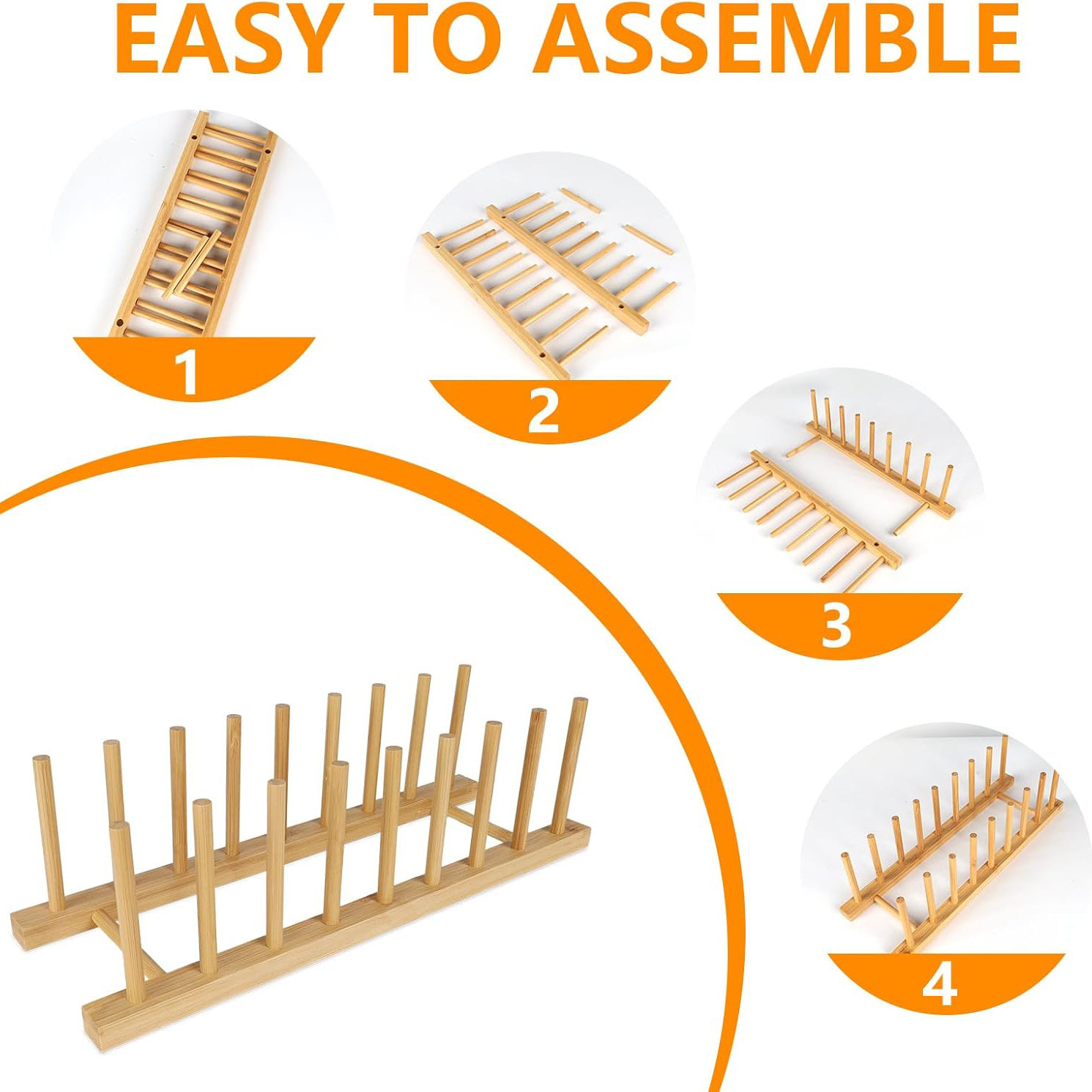 EASY TO ASSEMBLE

1

2

3

4