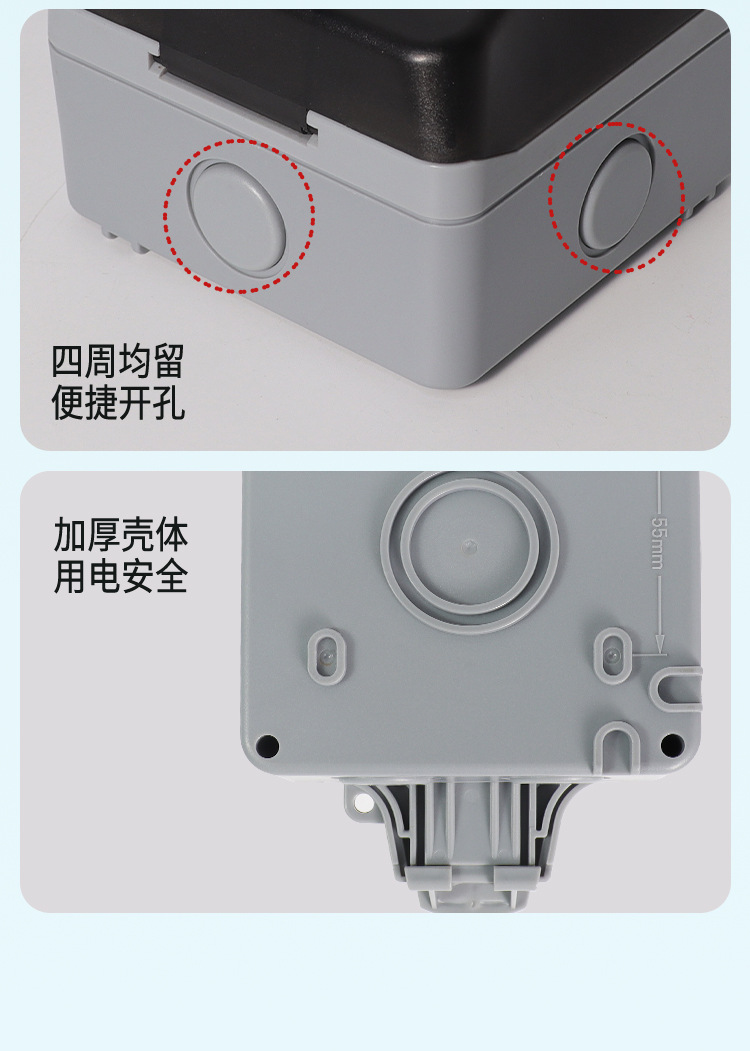 四周均留
便捷开孔

加厚壳体
用电安全

55mm