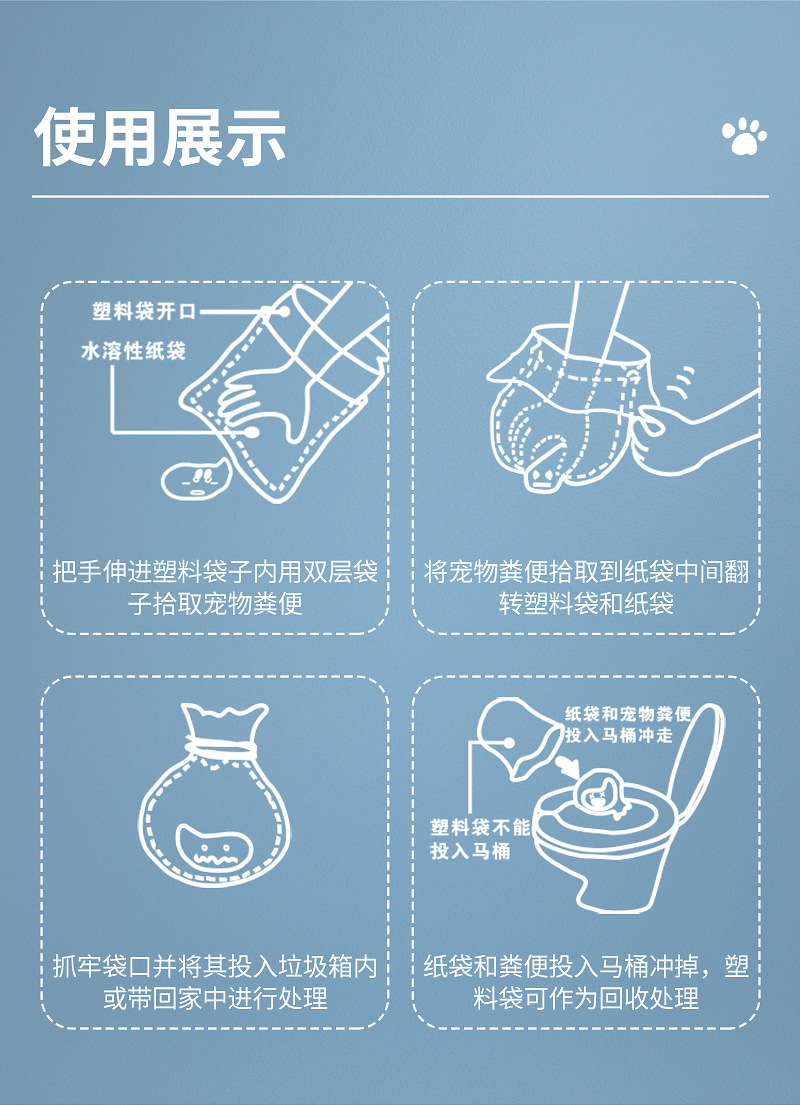 使用展示

塑料袋开口

水溶性纸袋

把手伸进塑料袋子内用双层袋子拾取宠物粪便

将宠物粪便拾取到纸袋中间翻转塑料袋和纸袋

抓牢袋口并将其投入垃圾箱内或带回家中进行处理

纸袋和宠物粪便投入马桶冲走

塑料袋不能投入马桶

纸袋和粪便投入马桶冲掉，塑料袋可作为回收处理