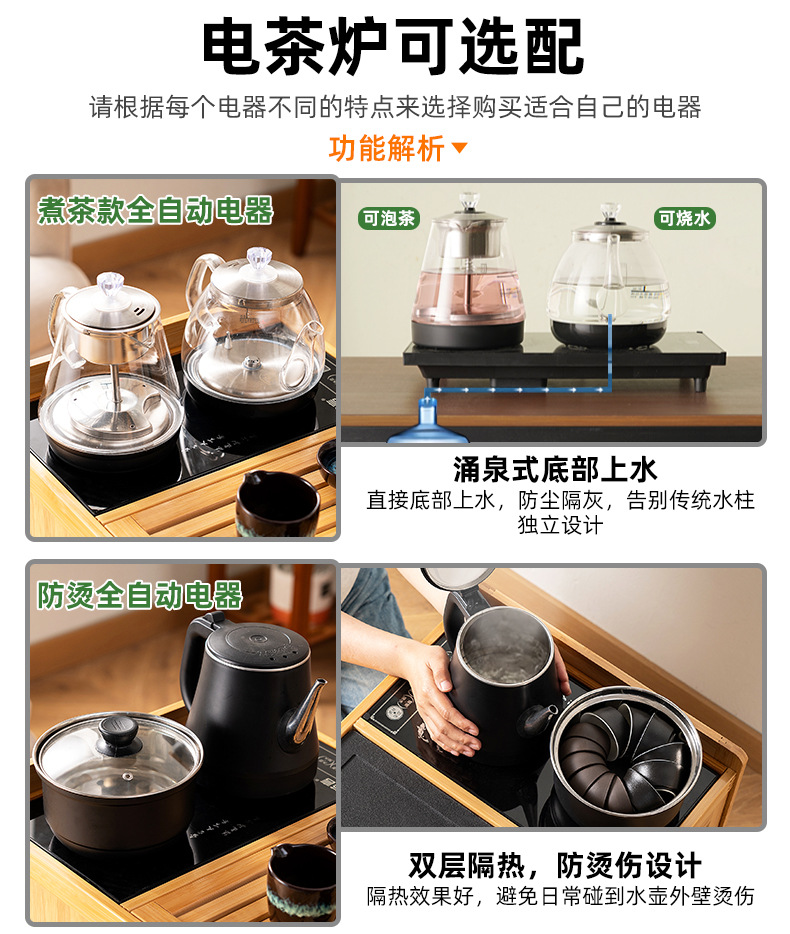 电茶炉可选配

请根据每个电器不同的特点来选择购买适合自己的电器

功能解析

煮茶款全自动电器

可泡茶

可烧水

涌泉式底部上水

直接底部上水，防尘隔灰，告别传统水柱独立设计

防烫全自动电器

双层隔热，防烫伤设计

隔热效果好，避免日常碰到水壶外壁烫伤