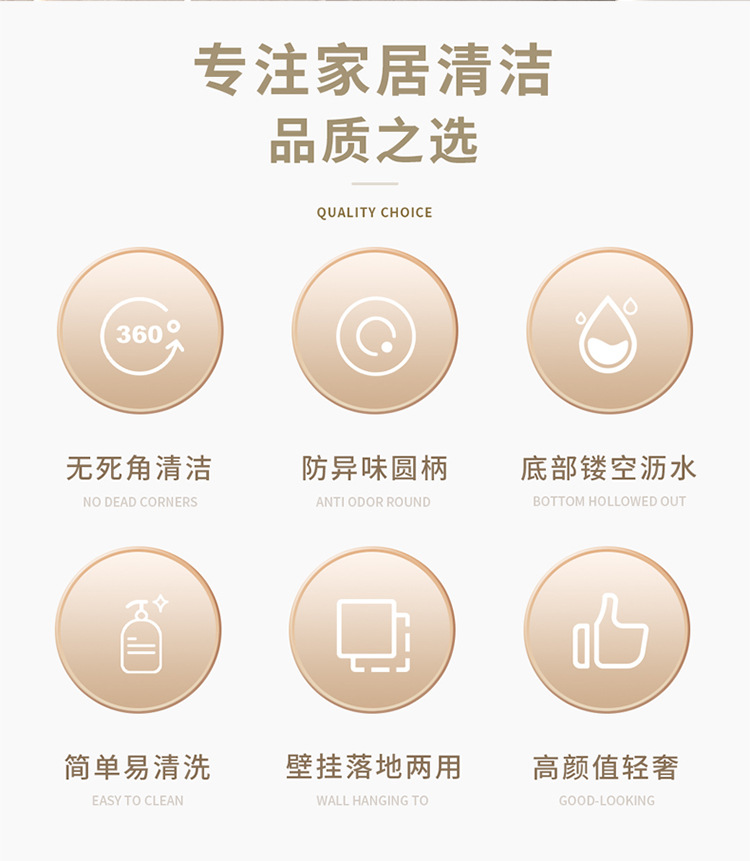 专注家居清洁
品质之选

QUALITY CHOICE

360°

无死角清洁
NO DEAD CORNERS

防异味圆柄
ANTI ODOR ROUND

底部镂空沥水
BOTTOM HOLLOWED OUT

简单易清洗
EASY TO CLEAN

壁挂落地两用
WALL HANGING TO

高颜值轻奢
GOOD-LOOKING