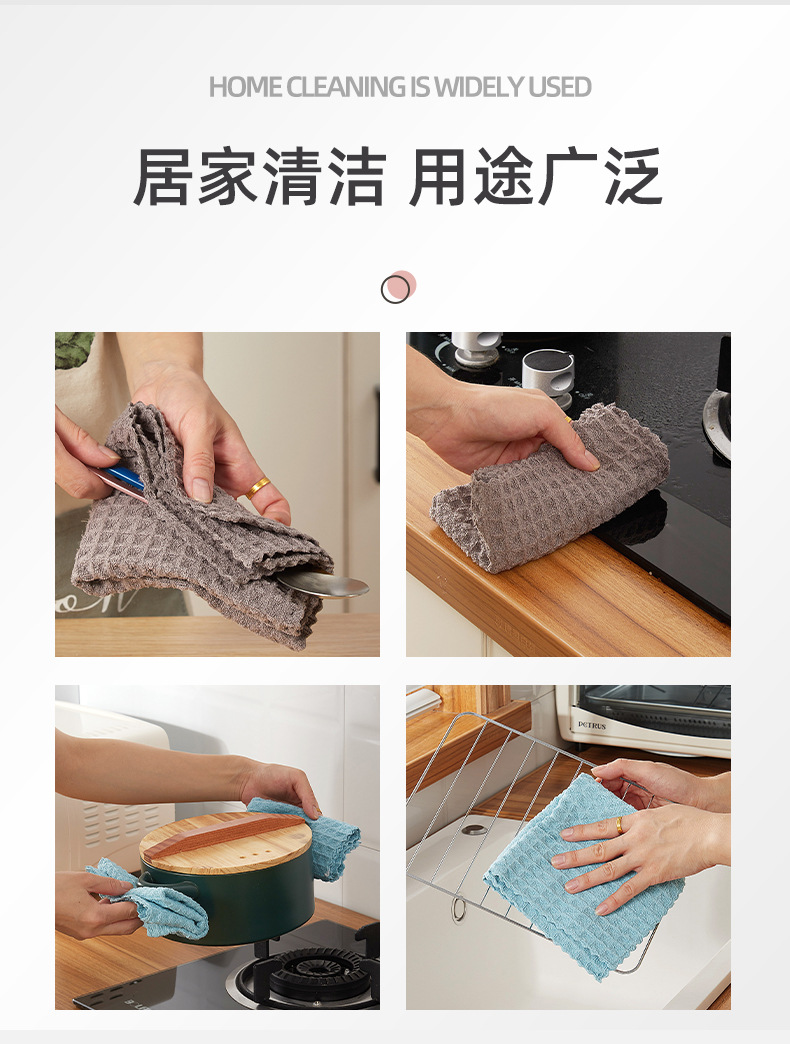 HOME CLEANING IS WIDELY USED

居家清洁 用途广泛

PETRUS