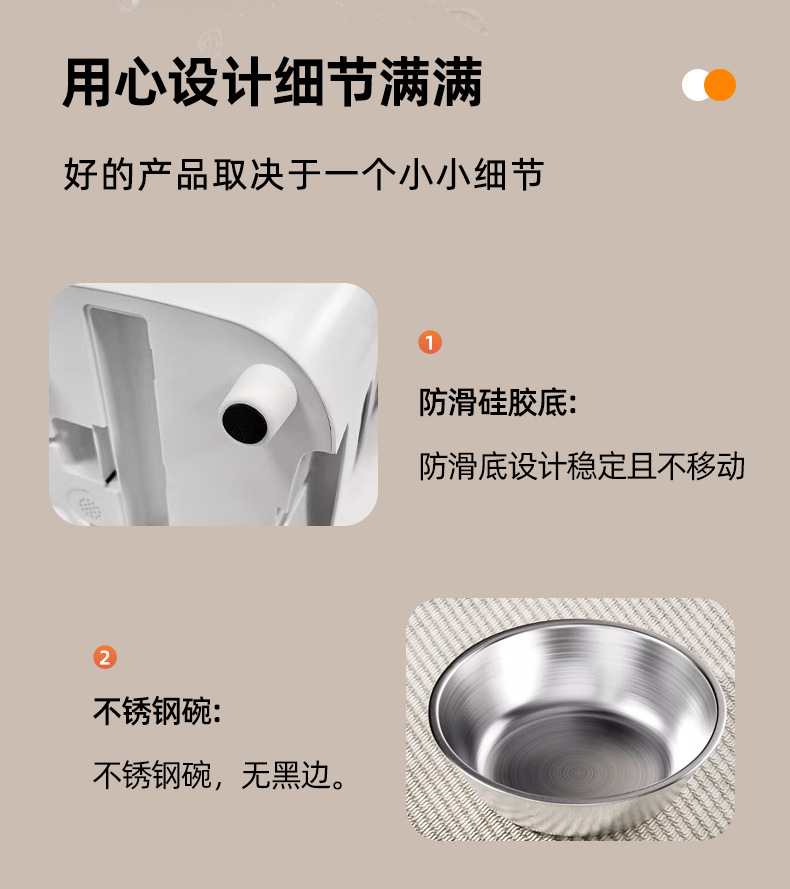 用心设计细节满满

好的产品取决于一个小小细节

1

防滑硅胶底:

防滑底设计稳定且不移动

2

不锈钢碗:

不锈钢碗，无黑边。