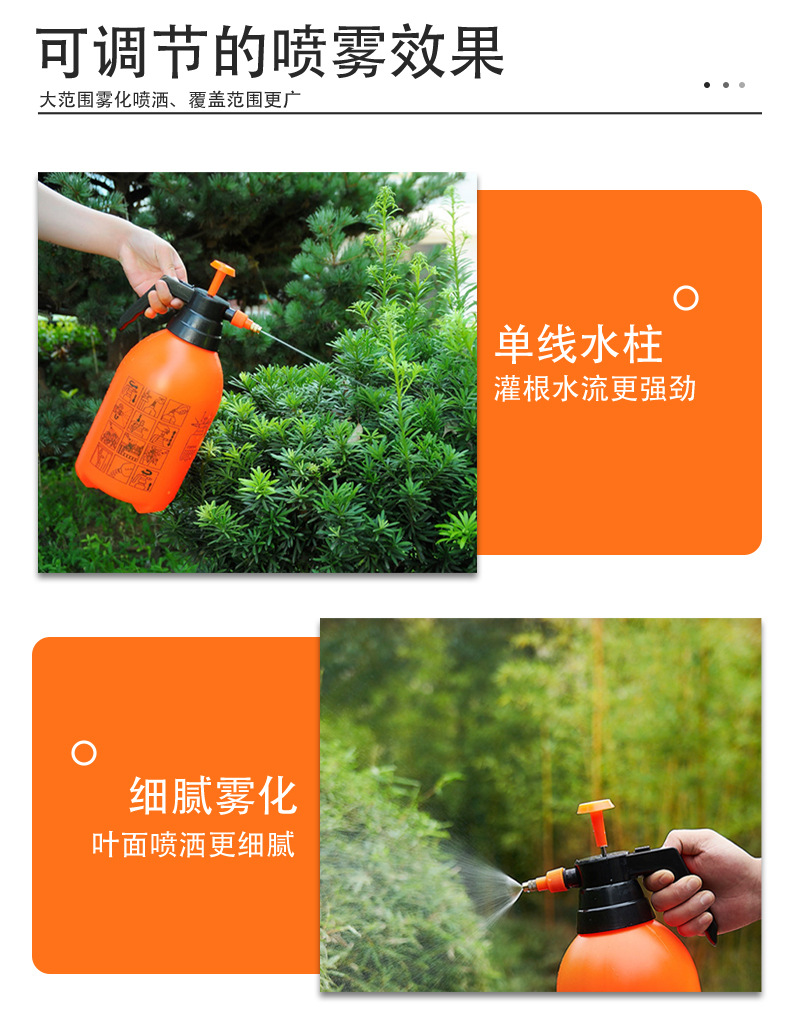 可调节的喷雾效果

大范围雾化喷洒、覆盖范围更广

单线水柱
灌根水流更强劲

细腻雾化
叶面喷洒更细腻