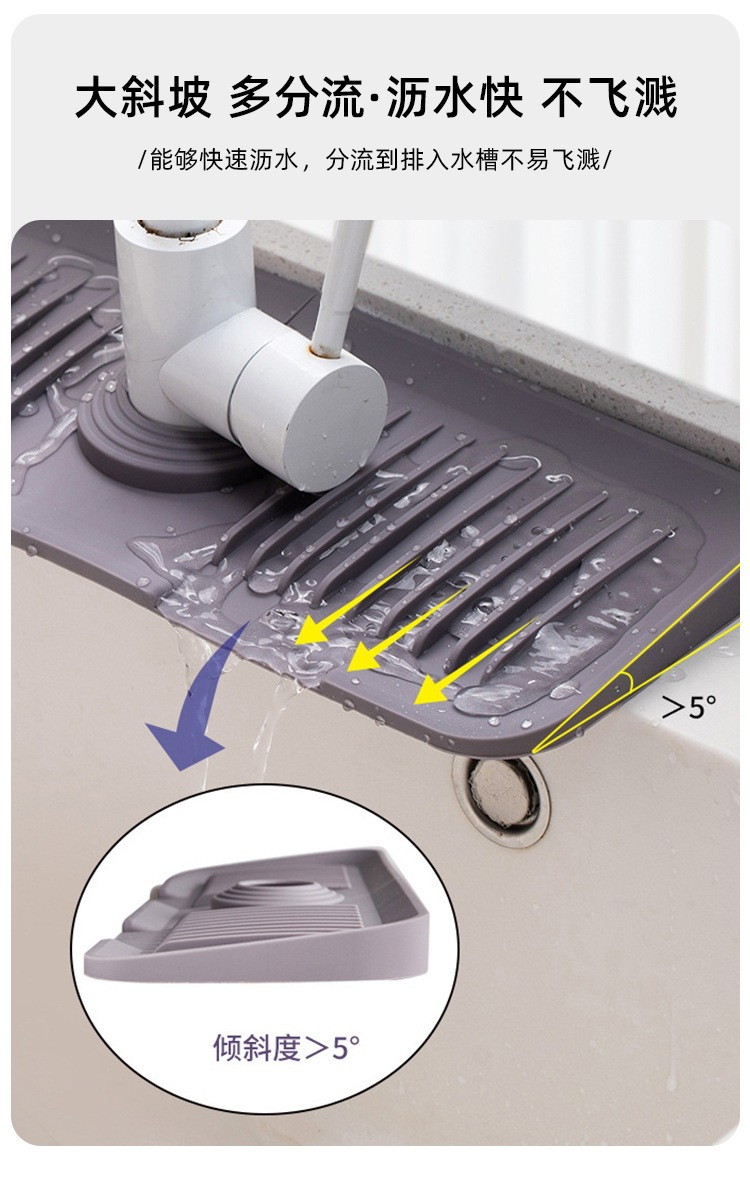 大斜坡 多分流·沥水快 不飞溅

/能够快速沥水，分流到排入水槽不易飞溅/

>5°

倾斜度>5°