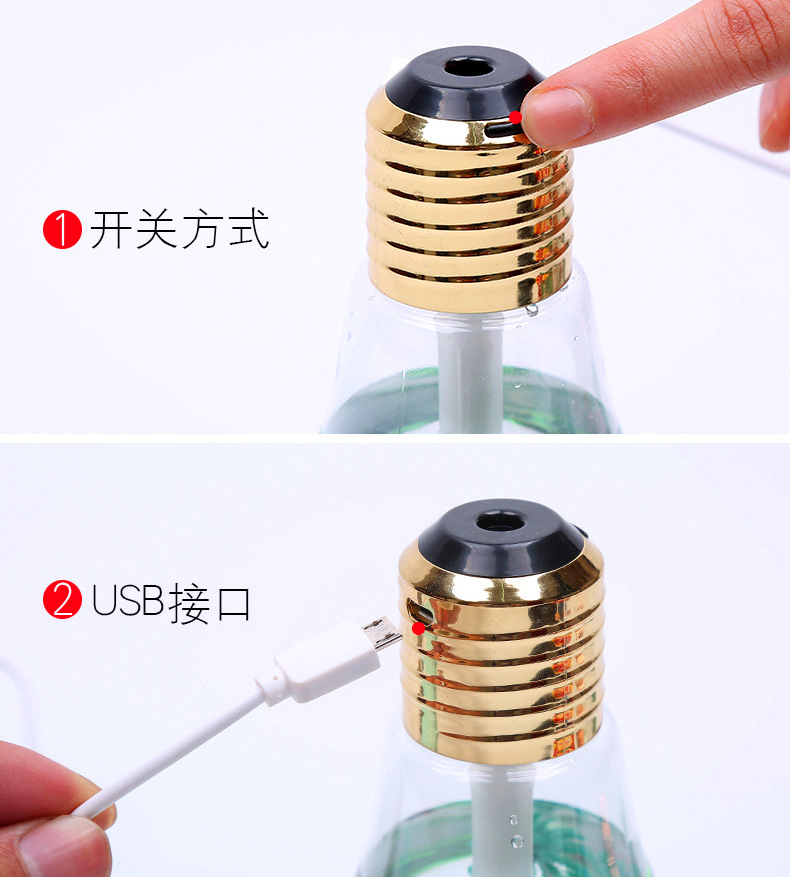 1 开关方式

2 USB接口