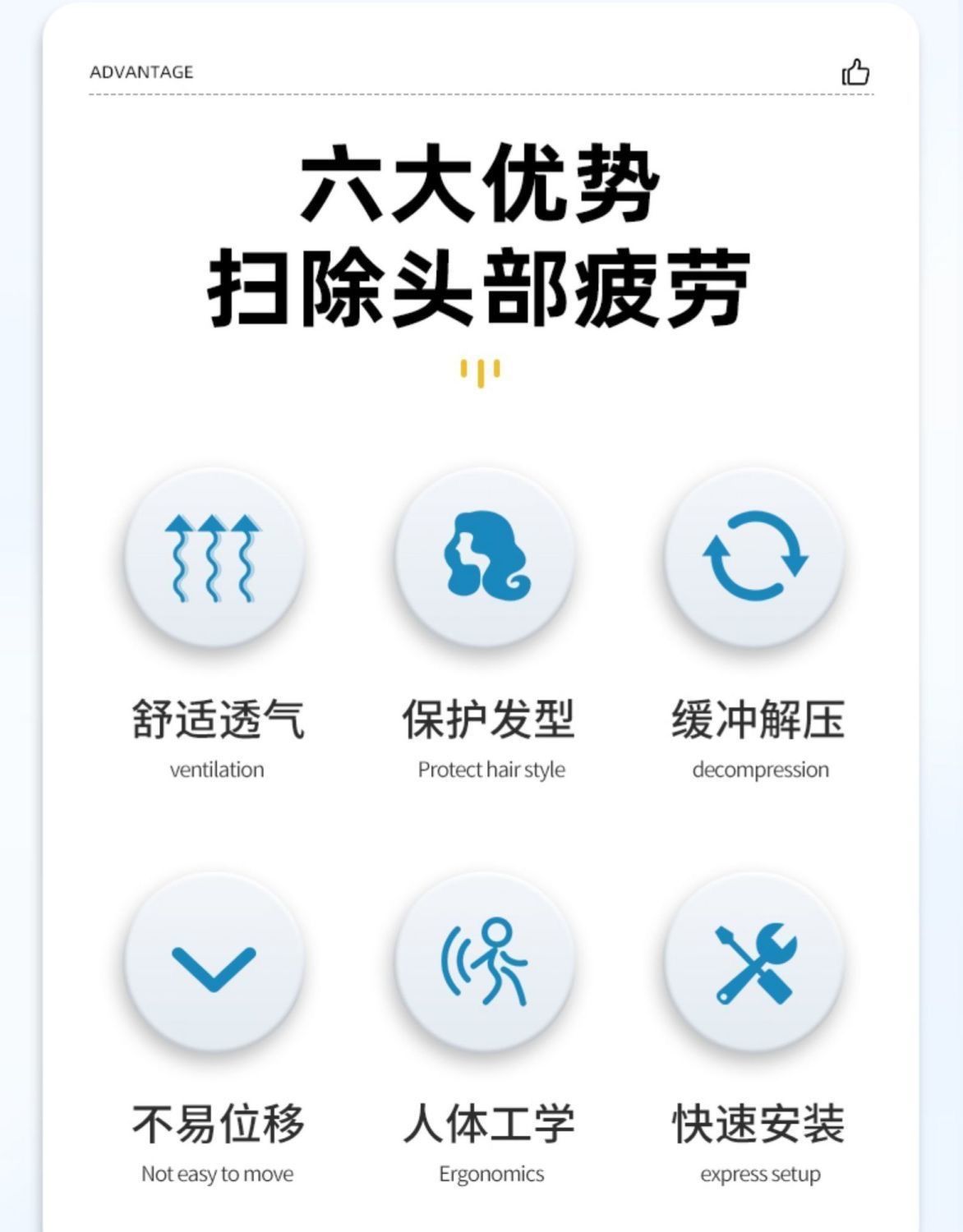 ADVANTAGE

六大优势
扫除头部疲劳

舒适透气
ventilation

保护发型
Protect hair style

缓冲解压
decompression

不易位移
Not easy to move

人体工学
Ergonomics

快速安装
express setup