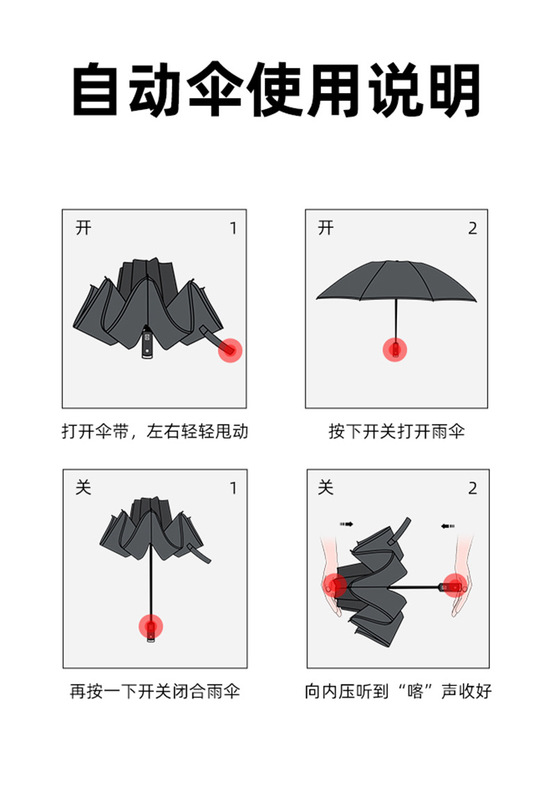 自动伞使用说明

开 1

打开伞带，左右轻轻甩动

开 2

按下开关打开雨伞

关 1

再按一下开关闭合雨伞

关 2

向内压听到“喀”声收好