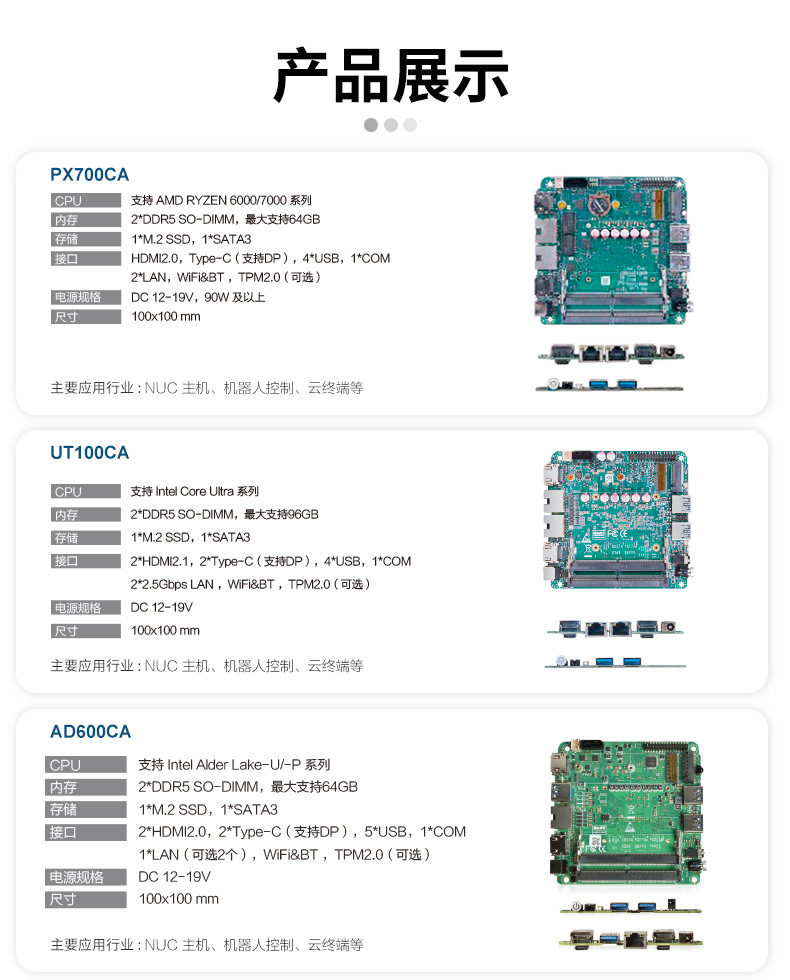 产品展示

PX700CA

| CPU | 支持 AMD RYZEN 6000/7000 系列 |
|---|---|
| 内存 | 2*DDR5 SO-DIMM，最大支持64GB |
| 存储 | 1*M.2 SSD，1*SATA3 |
| 接口 | HDMI2.0，Type-C（支持DP），4*USB，1*COM 2*LAN，WiFi&BT，TPM2.0（可选） |
| 电源规格 | DC 12-19V，90W 及以上 |
| 尺寸 | 100x100 mm |

主要应用行业：NUC 主机、机器人控制、云终端等

UT100CA

| CPU | 支持 Intel Core Ultra 系列 |
|---|---|
| 内存 | 2*DDR5 SO-DIMM，最大支持96GB |
| 存储 | 1*M.2 SSD，1*SATA3 |
| 接口 | 2*HDMI2.1，2*Type-C（支持DP），4*USB，1*COM 2*2.5Gbps LAN，WiFi&BT，TPM2.0（可选） |
| 电源规格 | DC 12-19V |
| 尺寸 | 100x100 mm |

主要应用行业：NUC 主机、机器人控制、云终端等

AD600CA

| CPU | 支持 Intel Alder Lake-U/-P 系列 |
|---|---|
| 内存 | 2*DDR5 SO-DIMM，最大支持64GB |
| 存储 | 1*M.2 SSD，1*SATA3 |
| 接口 | 2*HDMI2.0，2*Type-C（支持DP），5*USB，1*COM 1*LAN（可选2个），WiFi&BT，TPM2.0（可选） |
| 电源规格 | DC 12-19V |
| 尺寸 | 100x100 mm |

主要应用行业：NUC 主机、机器人控制、云终端等