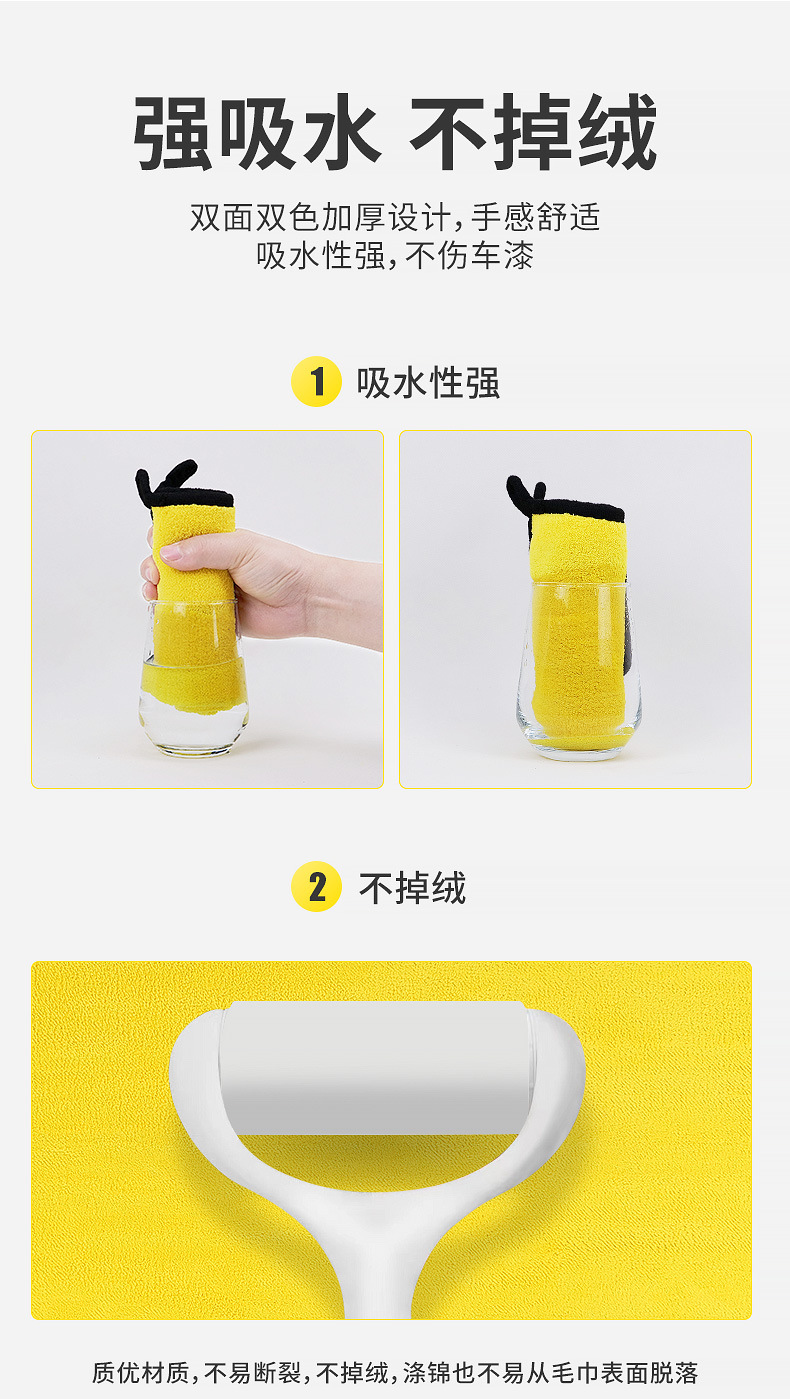 强吸水 不掉绒

双面双色加厚设计，手感舒适
吸水性强，不伤车漆

1 吸水性强

2 不掉绒

质优材质，不易断裂，不掉绒，涤锦也不易从毛巾表面脱落