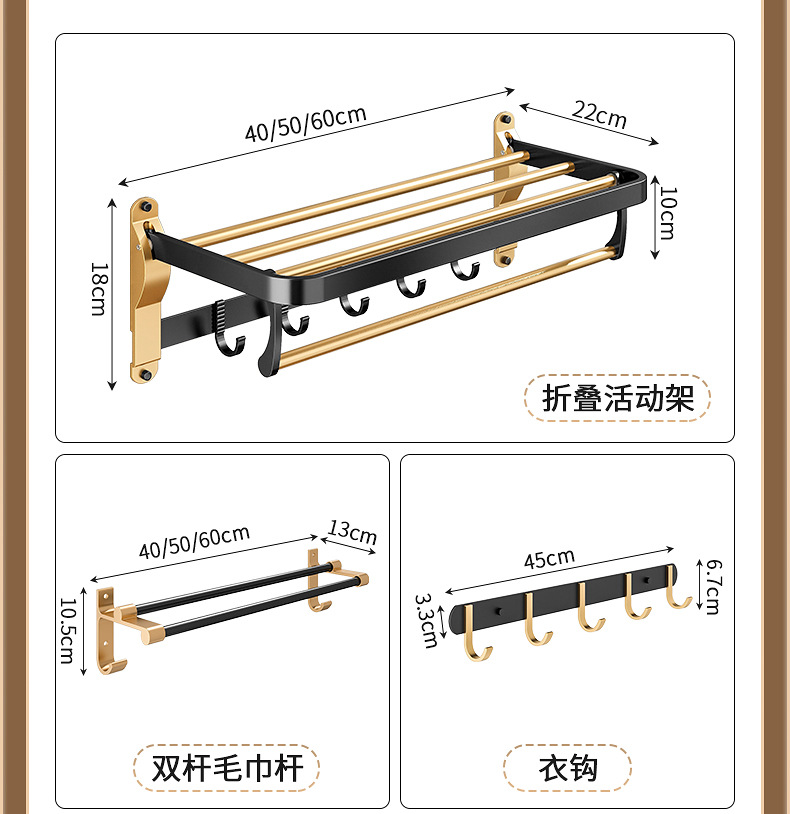 40/50/60cm
22cm
10cm
18cm
折叠活动架

40/50/60cm
13cm
10.5cm
双杆毛巾杆

45cm
6.7cm
3.3cm
衣钩