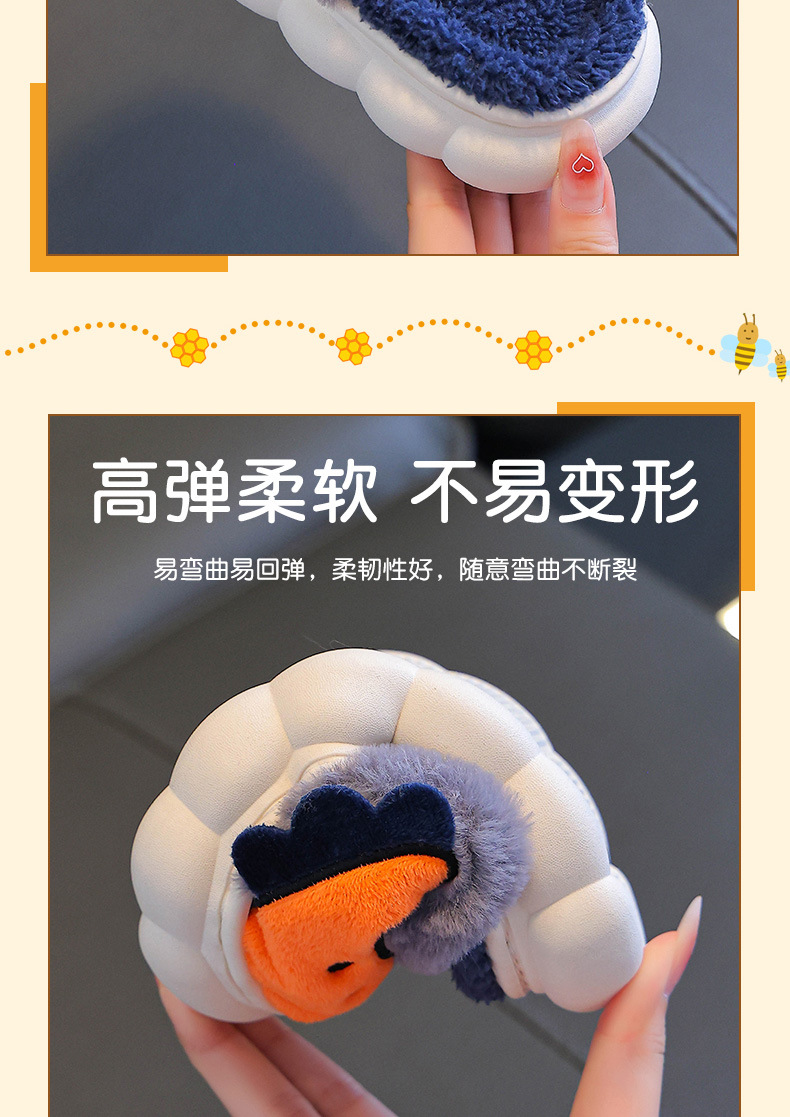 高弹柔软 不易变形

易弯曲易回弹，柔韧性好，随意弯曲不断裂