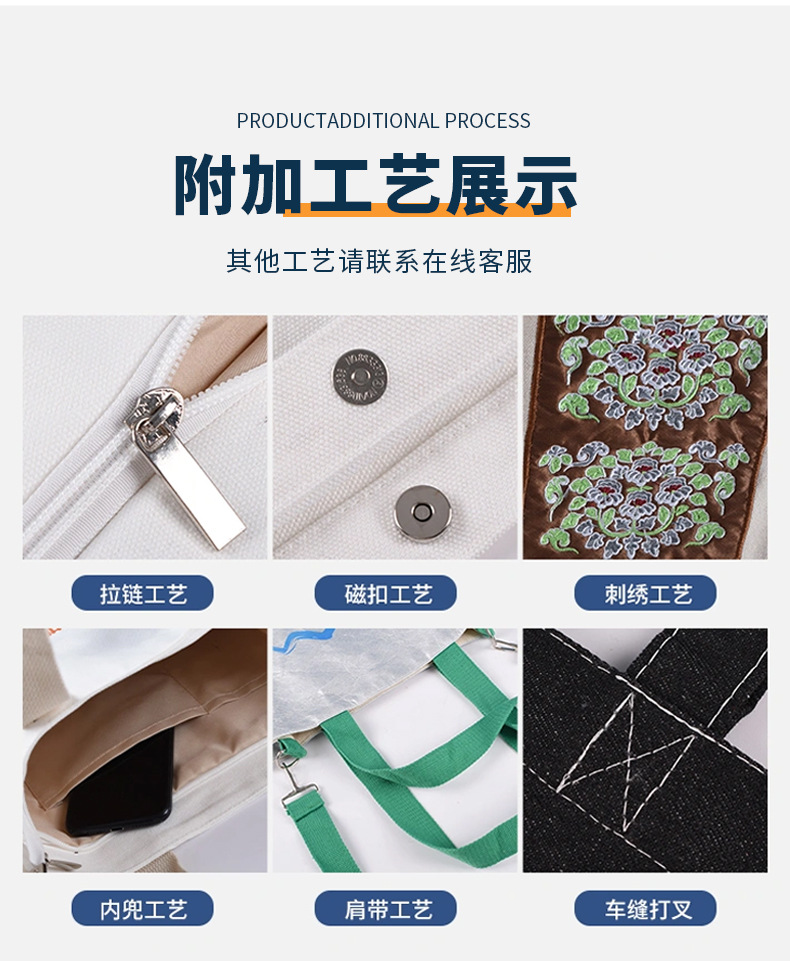 PRODUCTADDITIONAL PROCESS

附加工艺展示

其他工艺请联系在线客服

拉链工艺

磁扣工艺

刺绣工艺

内兜工艺

肩带工艺

车缝打叉