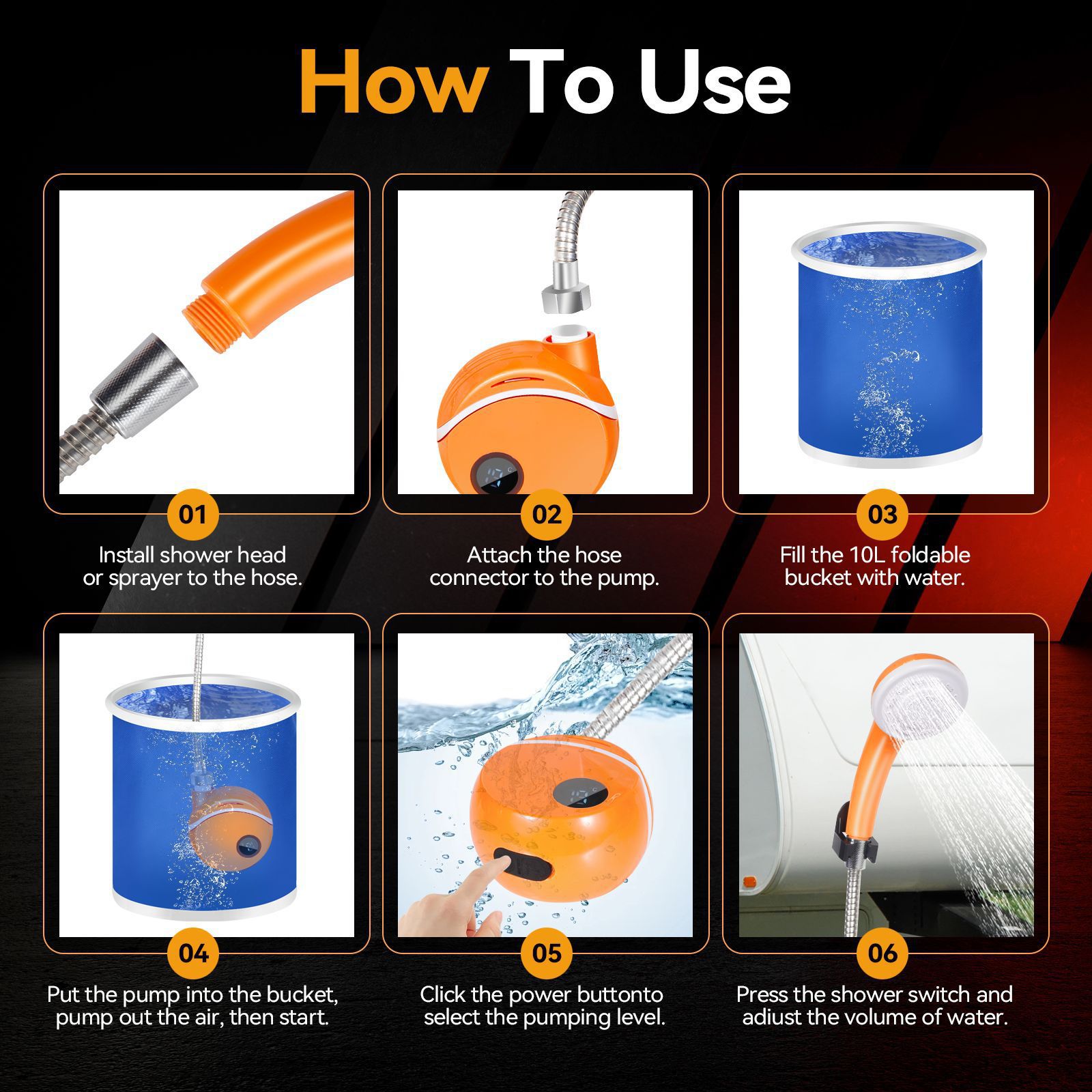 How To Use

01
Install shower head or sprayer to the hose.

02
Attach the hose connector to the pump.

03
Fill the 10L foldable bucket with water.

04
Put the pump into the bucket, pump out the air, then start.

05
Click the power buttonto select the pumping level.

06
Press the shower switch and adiust the volume of water.