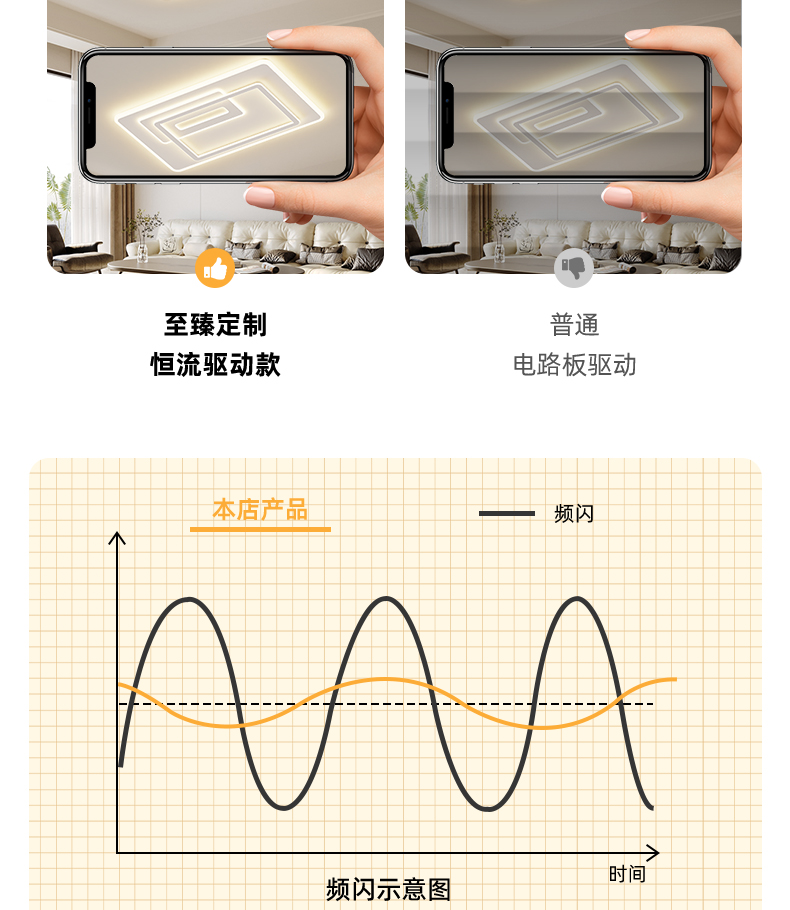 至臻定制
恒流驱动款

普通
电路板驱动

本店产品

频闪

时间

频闪示意图