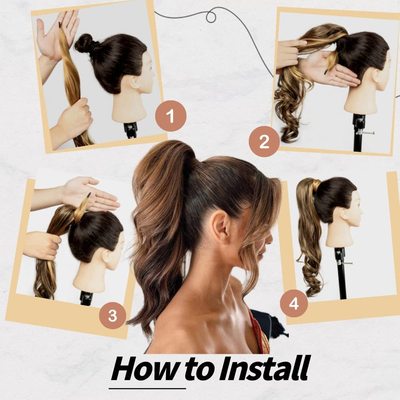 1

2

3

4

How to Install